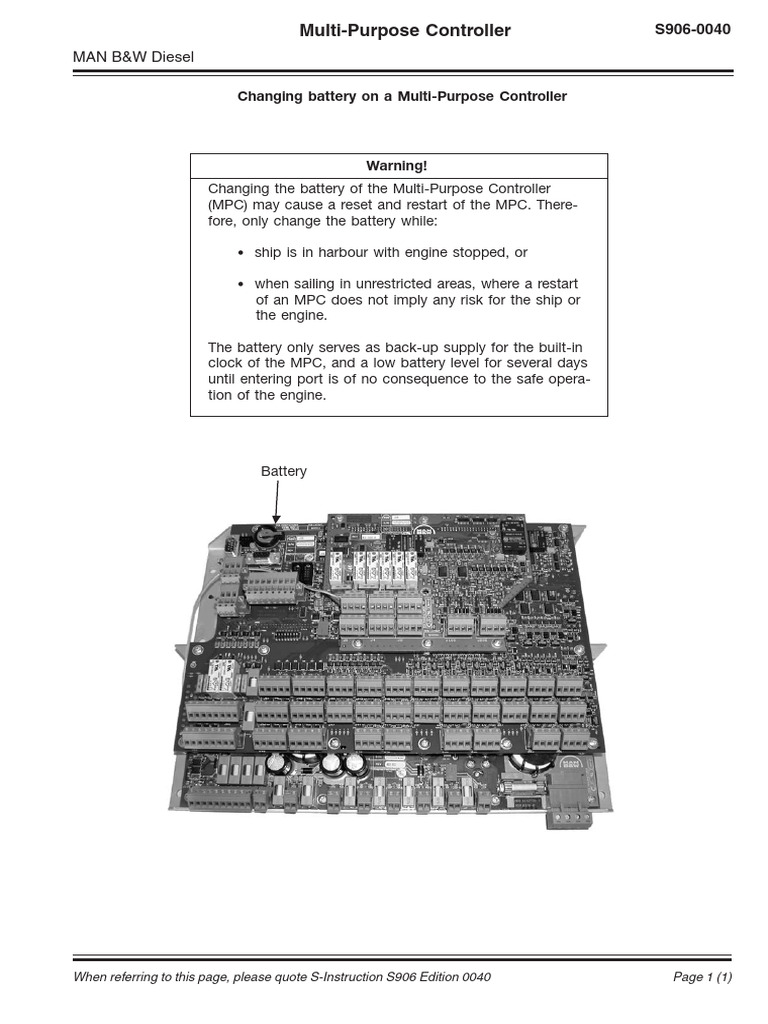 Multi-Purpose Controller

S906-0040

MAN B&W Diesel

Changing battery on a Multi-Purpose Controller

Warning!

Changing the battery of the Multi-Purpose Controller (MPC) may cause a reset and restart of the MPC. Therefore, only change the battery while:

• ship is in harbour with engine stopped, or

• when sailing in unrestricted areas, where a restart of an MPC does not imply any risk for the ship or the engine.

The battery only serves as back-up supply for the built-in clock of the MPC, and a low battery level for several days until entering port is of no consequence to the safe operation of the engine.

Battery

When referring to this page, please quote S-Instruction S906 Edition 0040

Page 1 (1)