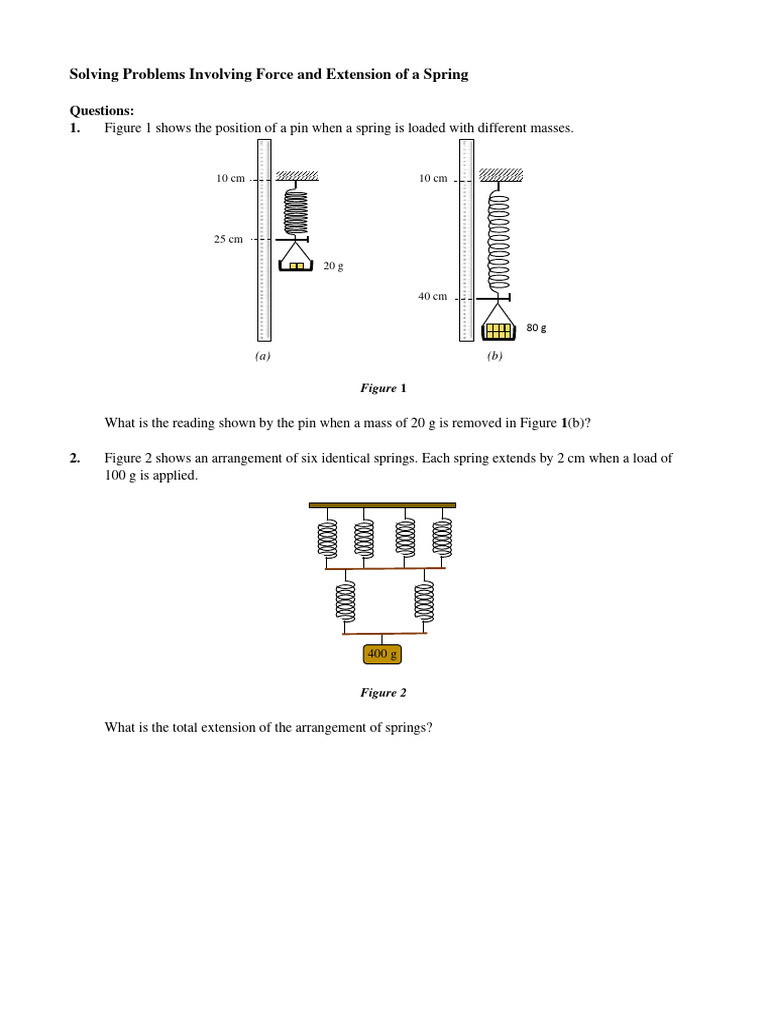 Solving Problems Involving Force and Extension of a Spring

Questions:
1. Figure 1 shows the position of a pin when a spring is loaded with different masses.

10 cm
25 cm
20 g
(a)

10 cm
40 cm
80 g
(b)

Figure 1

What is the reading shown by the pin when a mass of 20 g is removed in Figure 1(b)?

2. Figure 2 shows an arrangement of six identical springs. Each spring extends by 2 cm when a load of 100 g is applied.

400 g

Figure 2

What is the total extension of the arrangement of springs?