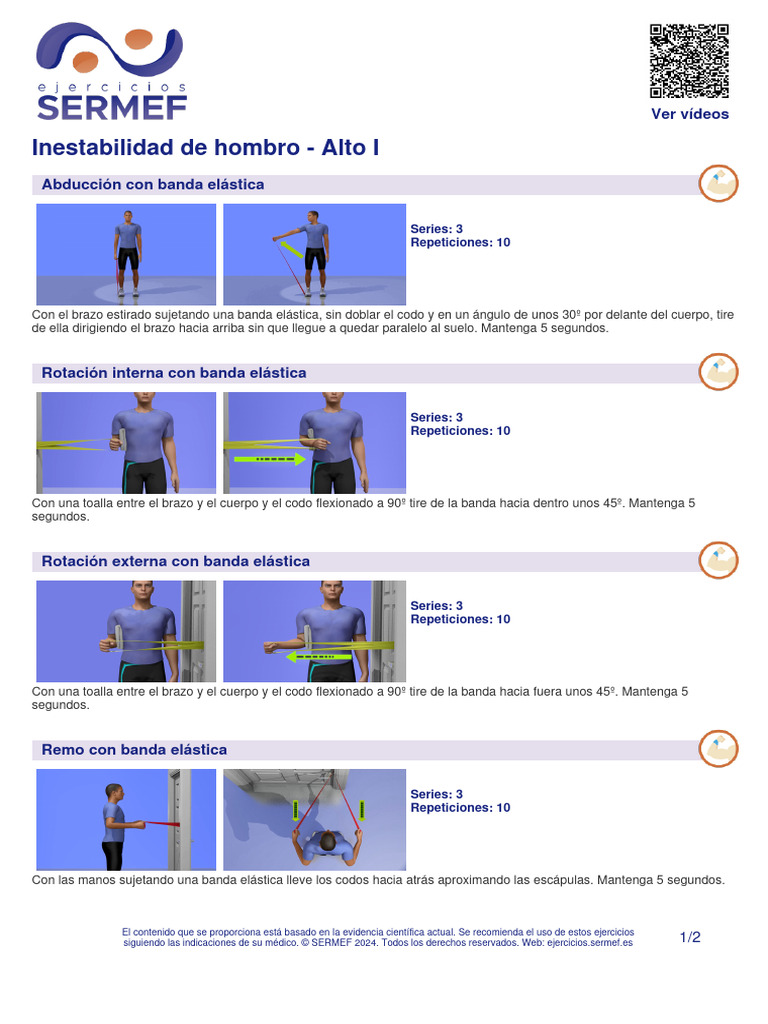 ejercicios
SERMEF

Ver vídeos

Inestabilidad de hombro - Alto I

Abducción con banda elástica

Series: 3
Repeticiones: 10

Con el brazo estirado sujetando una banda elástica, sin doblar el codo y en un ángulo de unos 30º por delante del cuerpo, tire de ella dirigiendo el brazo hacia arriba sin que llegue a quedar paralelo al suelo. Mantenga 5 segundos.

Rotación interna con banda elástica

Series: 3
Repeticiones: 10

Con una toalla entre el brazo y el cuerpo y el codo flexionado a 90º tire de la banda hacia dentro unos 45º. Mantenga 5 segundos.

Rotación externa con banda elástica

Series: 3
Repeticiones: 10

Con una toalla entre el brazo y el cuerpo y el codo flexionado a 90º tire de la banda hacia fuera unos 45º. Mantenga 5 segundos.

Remo con banda elástica

Series: 3
Repeticiones: 10

Con las manos sujetando una banda elástica lleve los codos hacia atrás aproximando las escápulas. Mantenga 5 segundos.

El contenido que se proporciona está basado en la evidencia científica actual. Se recomienda el uso de estos ejercicios siguiendo las indicaciones de su médico. © SERMEF 2024. Todos los derechos reservados. Web: ejercicios.sermef.es

1/2