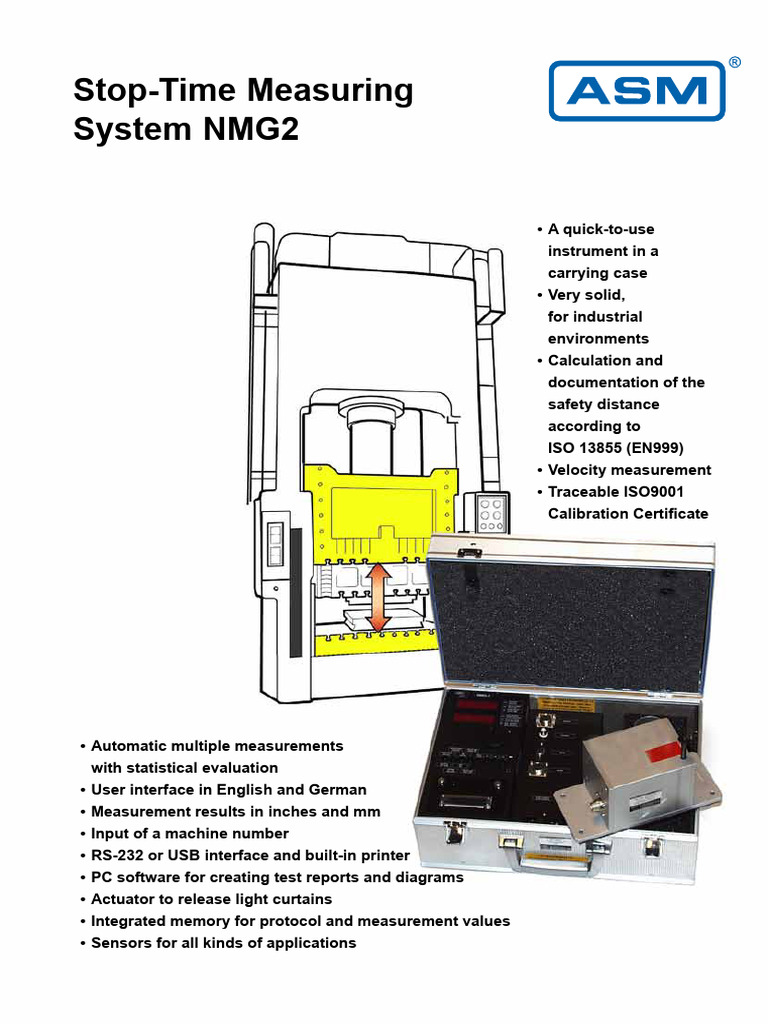 Stop-Time Measuring System NMG2

ASM®

• A quick-to-use instrument in a carrying case
• Very solid, for industrial environments
• Calculation and documentation of the safety distance according to ISO 13855 (EN999)
• Velocity measurement
• Traceable ISO9001 Calibration Certificate

• Automatic multiple measurements with statistical evaluation
• User interface in English and German
• Measurement results in inches and mm
• Input of a machine number
• RS-232 or USB interface and built-in printer
• PC software for creating test reports and diagrams
• Actuator to release light curtains
• Integrated memory for protocol and measurement values
• Sensors for all kinds of applications