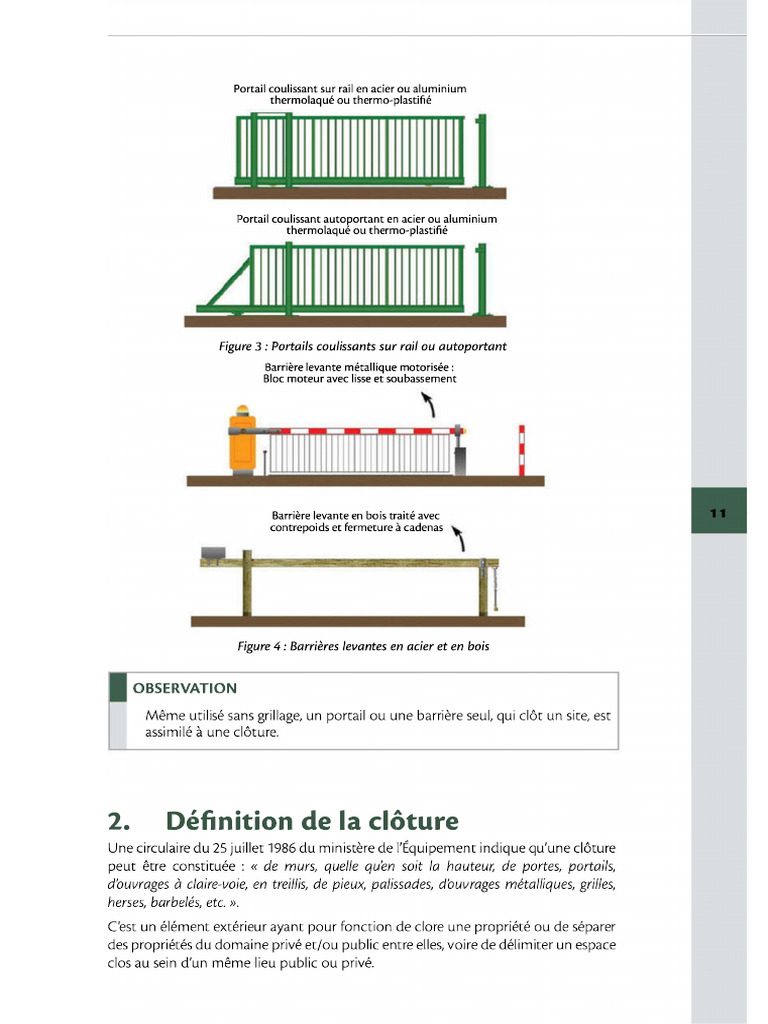 Portail coulissant sur rail en acier ou aluminium thermolaqué ou thermo-plastifié

Portail coulissant autoportant en acier ou aluminium thermolaqué ou thermo-plastifié

Figure 3 : Portails coulissants sur rail ou autoportant

Barrière levante métallique motorisée : Bloc moteur avec lisse et soubassement

Barrière levante en bois traité avec contrepoids et fermeture à cadenas

Figure 4 : Barrières levantes en acier et en bois

11

OBSERVATION

Même utilisé sans grillage, un portail ou une barrière seul, qui clôt un site, est assimilé à une clôture.

2. Définition de la clôture

Une circulaire du 25 juillet 1986 du ministère de l'Équipement indique qu'une clôture peut être constituée : « de murs, quelle qu'en soit la hauteur, de portes, portails, d'ouvrages à claire-voie, en treillis, de pieux, palissades, d'ouvrages métalliques, grilles, herses, barbelés, etc. ».

C'est un élément extérieur ayant pour fonction de clore une propriété ou de séparer des propriétés du domaine privé et/ou public entre elles, voire de délimiter un espace clos au sein d'un même lieu public ou privé.