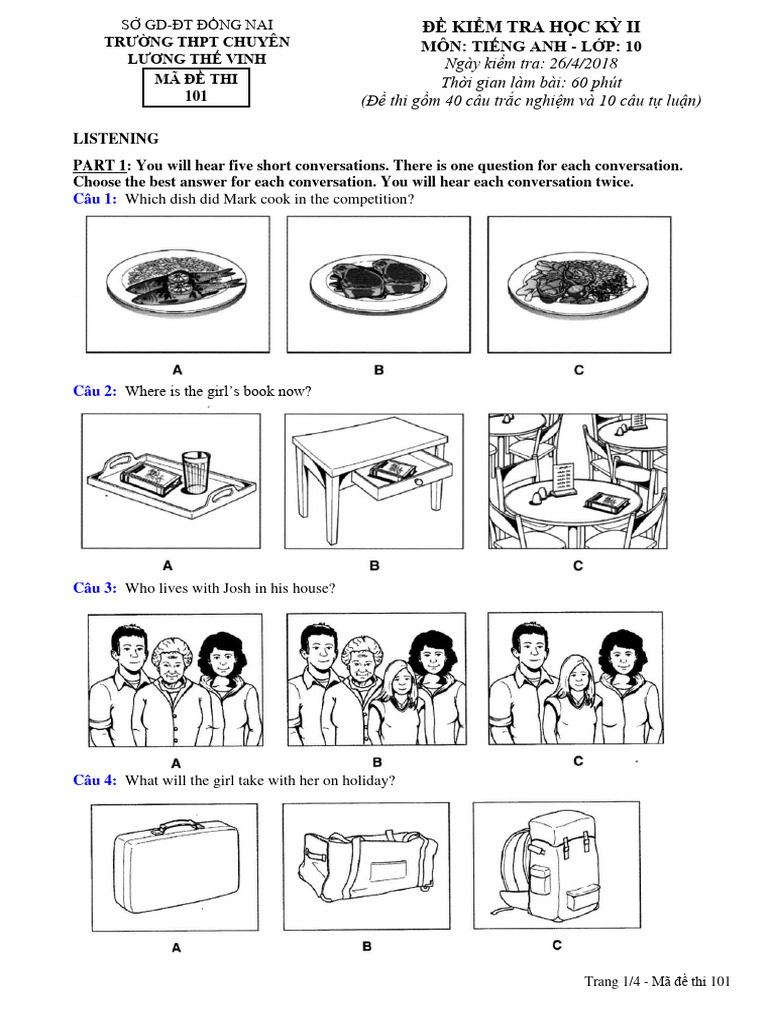 SỞ GD-ĐT ĐỒNG NAI
TRƯỜNG THPT CHUYÊN LƯƠNG THẾ VINH
MÃ ĐỀ THI
101

ĐỀ KIỂM TRA HỌC KỲ II
MÔN: TIẾNG ANH - LỚP: 10
Ngày kiểm tra: 26/4/2018
Thời gian làm bài: 60 phút
(Đề thi gồm 40 câu trắc nghiệm và 10 câu tự luận)

LISTENING

PART 1: You will hear five short conversations. There is one question for each conversation. Choose the best answer for each conversation. You will hear each conversation twice.

Câu 1: Which dish did Mark cook in the competition?

A B C

Câu 2: Where is the girl's book now?

A B C

Câu 3: Who lives with Josh in his house?

A B C

Câu 4: What will the girl take with her on holiday?

A B C

Trang 1/4 - Mã đề thi 101