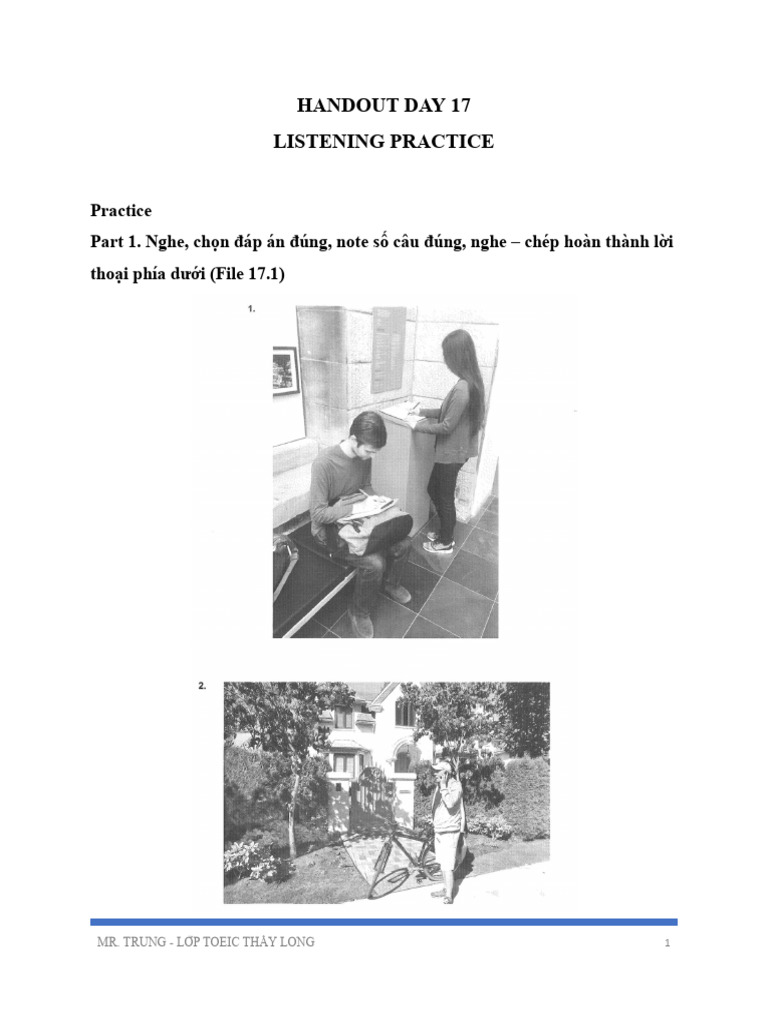 HANDOUT DAY 17
LISTENING PRACTICE

Practice

Part 1. Nghe, chọn đáp án đúng, note số câu đúng, nghe – chép hoàn thành lời thoại phía dưới (File 17.1)

1.

2.

MR. TRUNG - LỚP TOEIC THẦY LONG

1