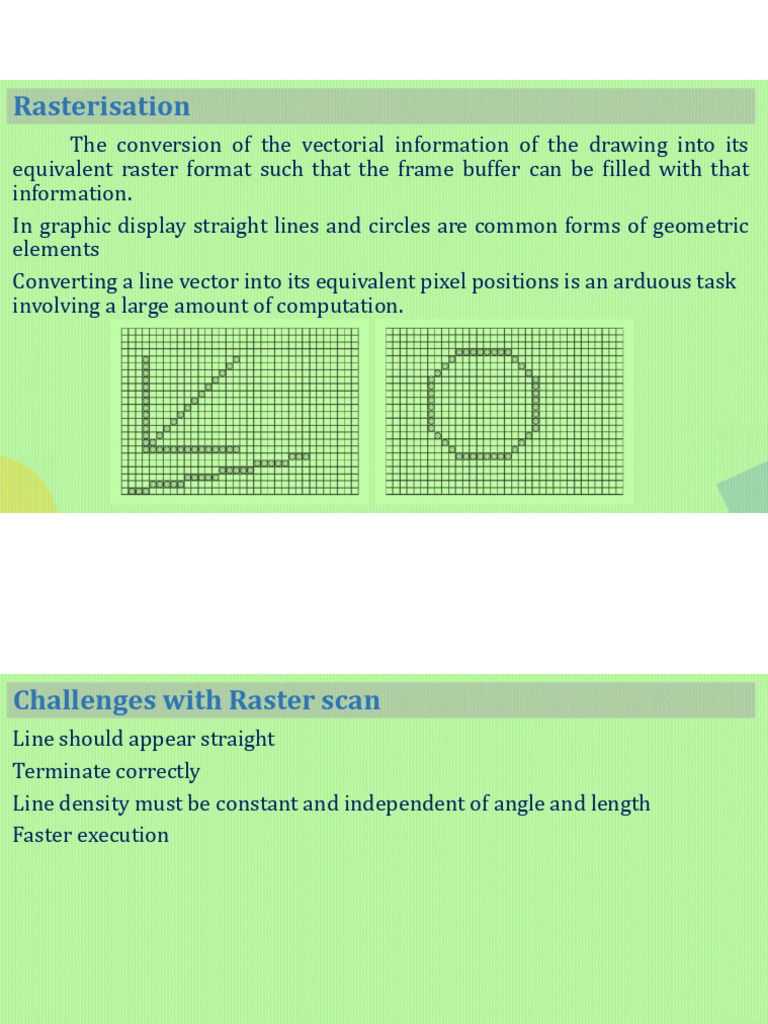 Rasterisation

The conversion of the vectorial information of the drawing into its equivalent raster format such that the frame buffer can be filled with that information.

In graphic display straight lines and circles are common forms of geometric elements

Converting a line vector into its equivalent pixel positions is an arduous task involving a large amount of computation.

Challenges with Raster scan

Line should appear straight

Terminate correctly

Line density must be constant and independent of angle and length

Faster execution