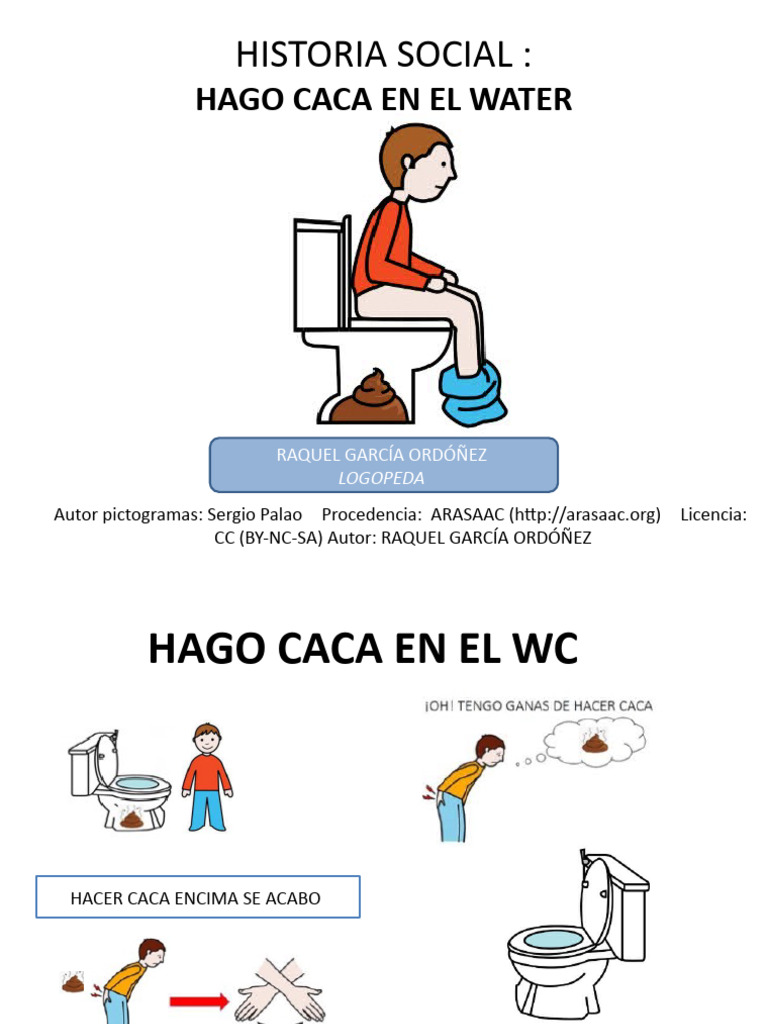 HISTORIA SOCIAL :
HAGO CACA EN EL WATER

RAQUEL GARCÍA ORDÓÑEZ
LOGOPEDA

Autor pictogramas: Sergio Palao Procedencia: ARASAAC (http://arasaac.org) Licencia: CC (BY-NC-SA) Autor: RAQUEL GARCÍA ORDÓÑEZ

HAGO CACA EN EL WC

¡OH! TENGO GANAS DE HACER CACA

HACER CACA ENCIMA SE ACABO