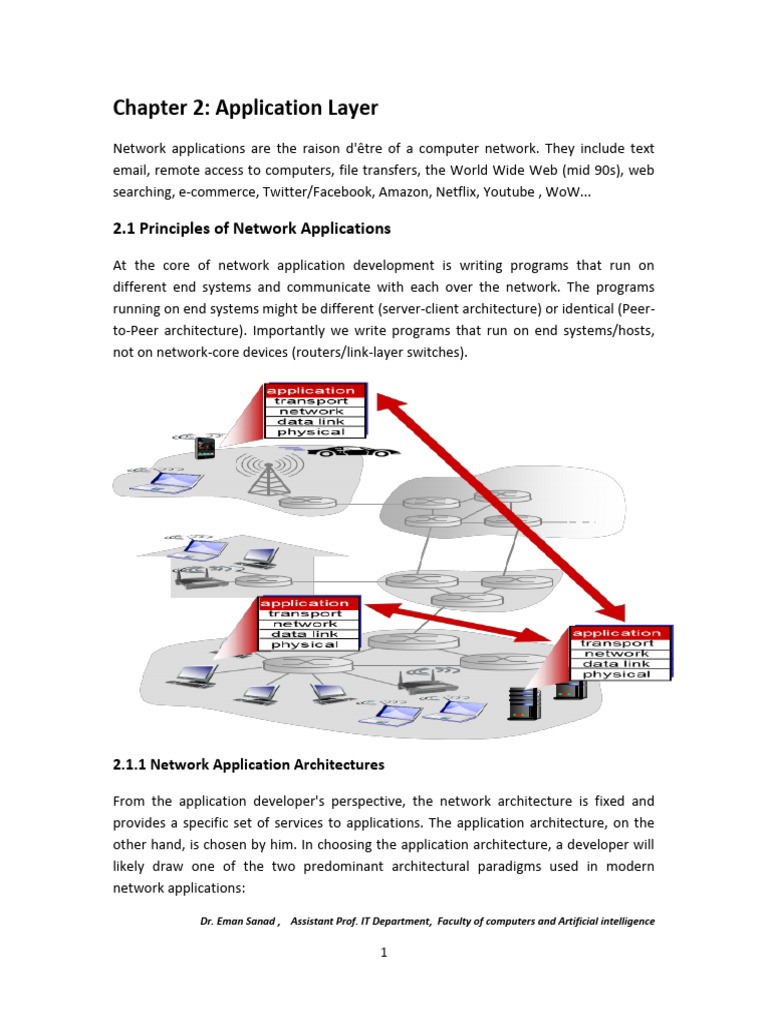 Chapter 2: Application Layer

Network applications are the raison d'être of a computer network. They include text email, remote access to computers, file transfers, the World Wide Web (mid 90s), web searching, e-commerce, Twitter/Facebook, Amazon, Netflix, Youtube , WoW...

2.1 Principles of Network Applications

At the core of network application development is writing programs that run on different end systems and communicate with each over the network. The programs running on end systems might be different (server-client architecture) or identical (Peer-to-Peer architecture). Importantly we write programs that run on end systems/hosts, not on network-core devices (routers/link-layer switches).

application
transport
network
data link
physical

application
transport
network
data link
physical

application
transport
network
data link
physical

2.1.1 Network Application Architectures

From the application developer's perspective, the network architecture is fixed and provides a specific set of services to applications. The application architecture, on the other hand, is chosen by him. In choosing the application architecture, a developer will likely draw one of the two predominant architectural paradigms used in modern network applications:

Dr. Eman Sanad , Assistant Prof. IT Department, Faculty of computers and Artificial intelligence

1