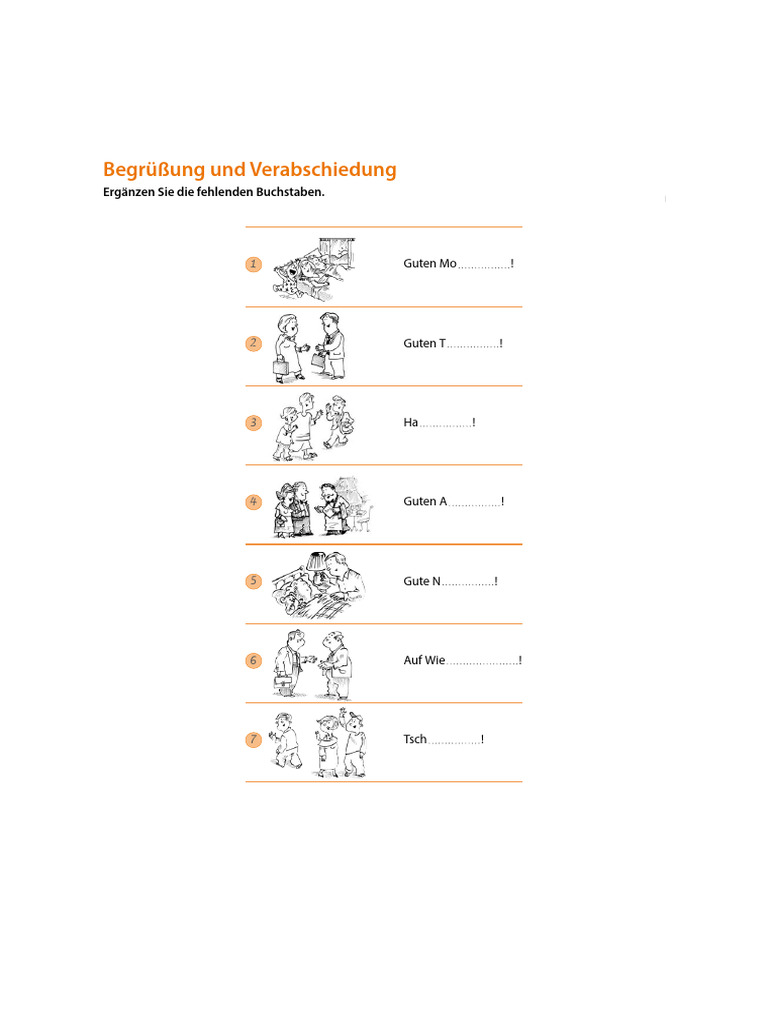 Begrüßung und Verabschiedung
Ergänzen Sie die fehlenden Buchstaben.

1 Guten Mo...............!

2 Guten T...............!

3 Ha...............!

4 Guten A...............!

5 Gute N...............!

6 Auf Wie....................!

7 Tsch...............!