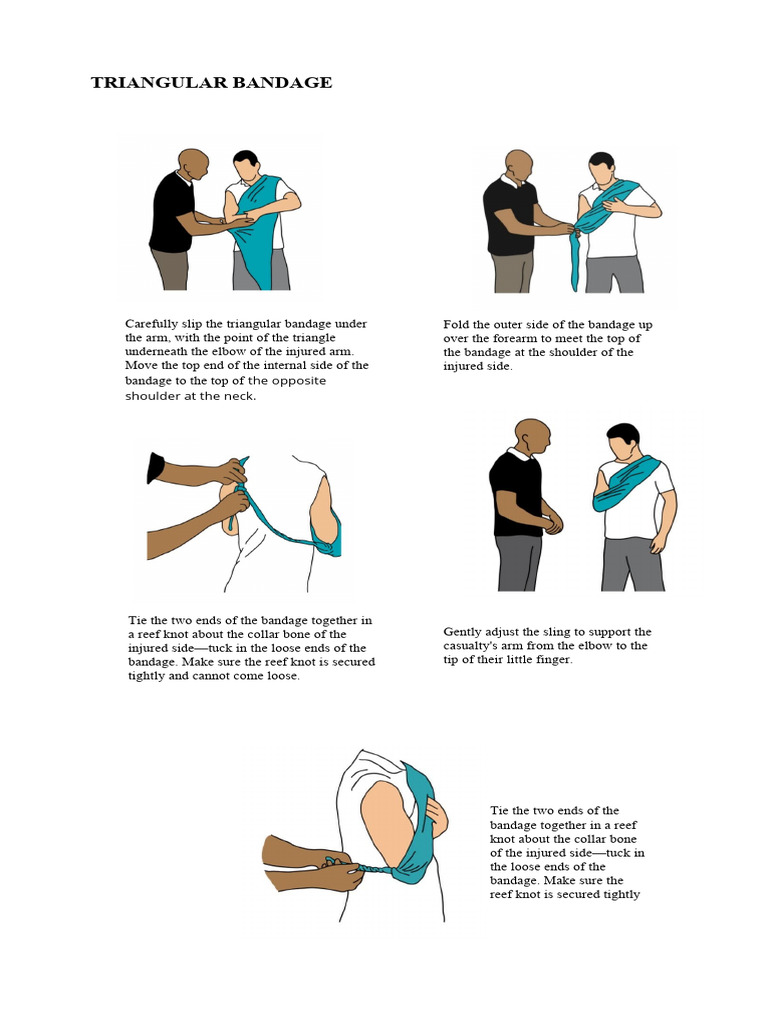 TRIANGULAR BANDAGE

Carefully slip the triangular bandage under the arm, with the point of the triangle underneath the elbow of the injured arm. Move the top end of the internal side of the bandage to the top of the opposite shoulder at the neck.

Fold the outer side of the bandage up over the forearm to meet the top of the bandage at the shoulder of the injured side.

Tie the two ends of the bandage together in a reef knot about the collar bone of the injured side—tuck in the loose ends of the bandage. Make sure the reef knot is secured tightly and cannot come loose.

Gently adjust the sling to support the casualty's arm from the elbow to the tip of their little finger.

Tie the two ends of the bandage together in a reef knot about the collar bone of the injured side—tuck in the loose ends of the bandage. Make sure the reef knot is secured tightly