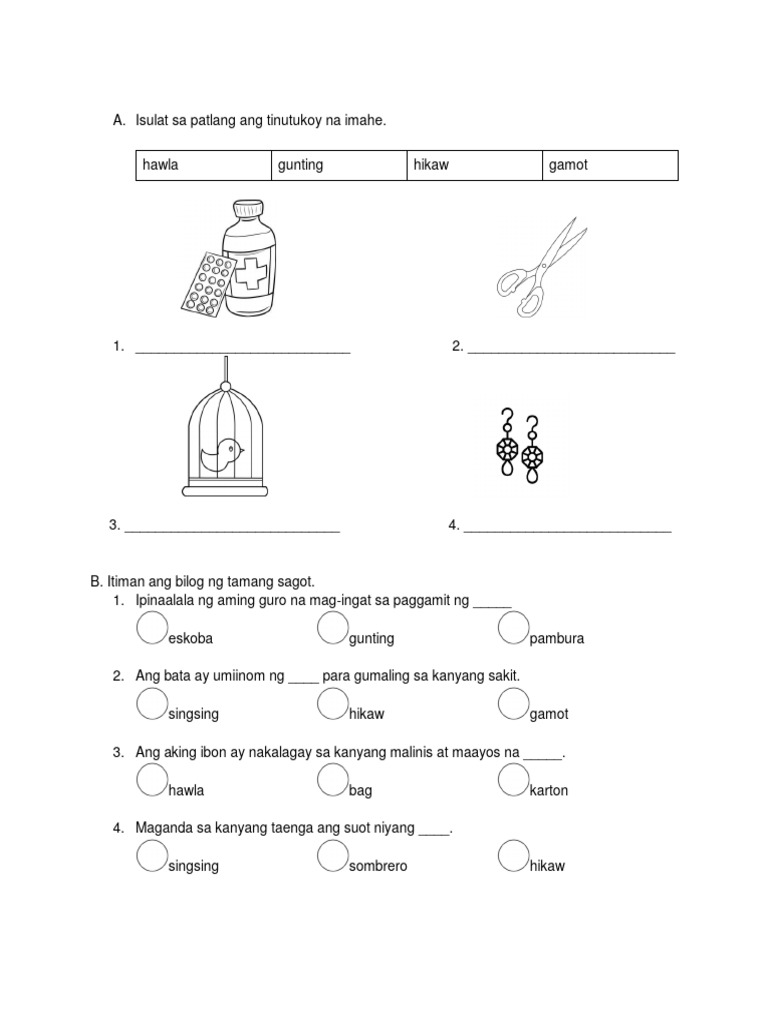 A. Isulat sa patlang ang tinutukoy na imahe.

| hawla | gunting | hikaw | gamot |
|---|---|---|---|

1. ____________________________

2. ____________________________

3. ____________________________

4. ____________________________

B. Itiman ang bilog ng tamang sagot.

1. Ipinaalala ng aming guro na mag-ingat sa paggamit ng _____

eskoba

gunting

pambura

2. Ang bata ay umiinom ng ____ para gumaling sa kanyang sakit.

singsing

hikaw

gamot

3. Ang aking ibon ay nakalagay sa kanyang malinis at maayos na _____.

hawla

bag

karton

4. Maganda sa kanyang taenga ang suot niyang ____.

singsing

sombrero

hikaw