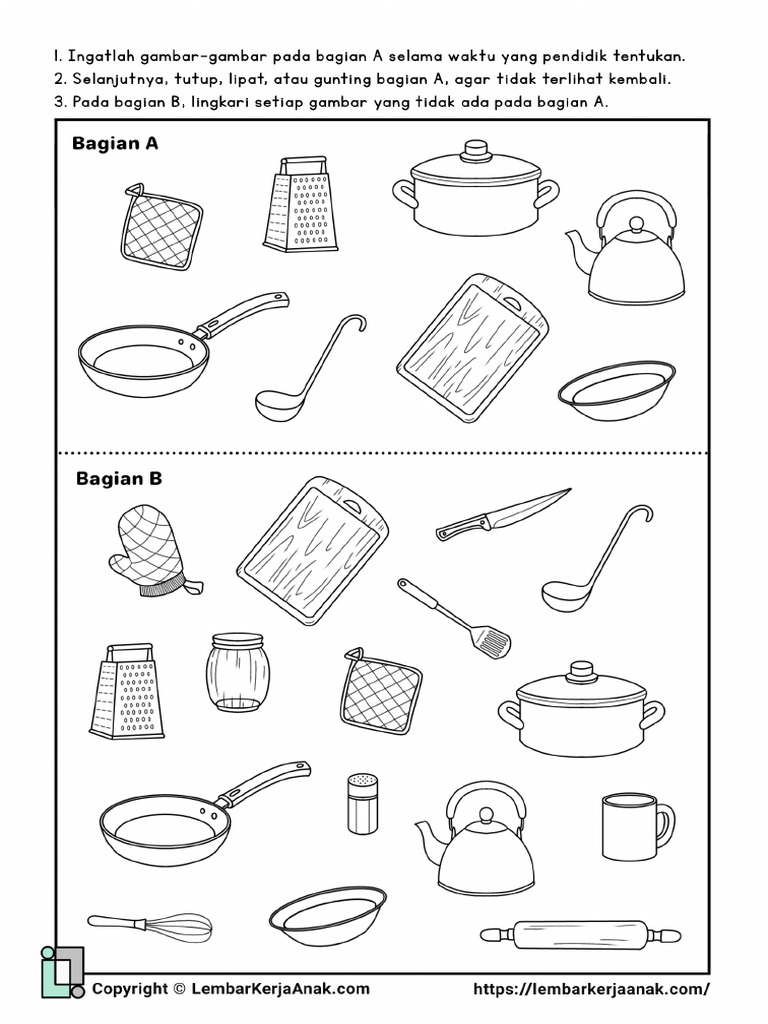 1. Ingatlah gambar-gambar pada bagian A selama waktu yang pendidik tentukan.
2. Selanjutnya, tutup, lipat, atau gunting bagian A, agar tidak terlihat kembali.
3. Pada bagian B, lingkari setiap gambar yang tidak ada pada bagian A.

Bagian A

Bagian B

Copyright © LembarKerjaAnak.com

https://lembarkerjaanak.com/