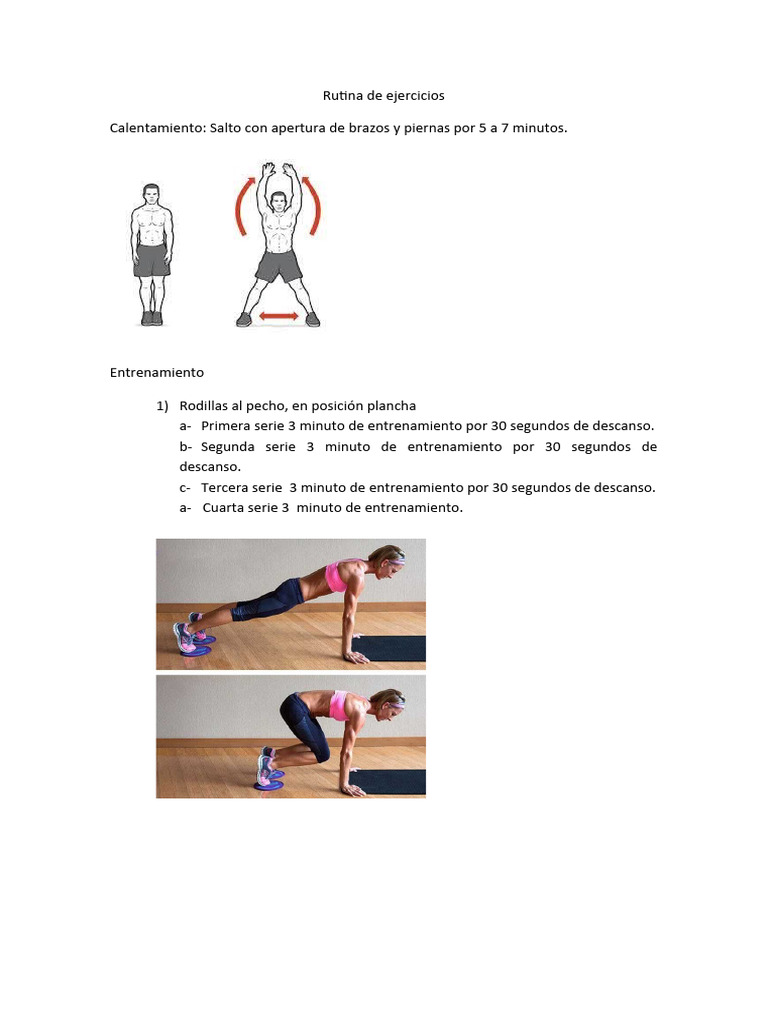 Rutina de ejercicios

Calentamiento: Salto con apertura de brazos y piernas por 5 a 7 minutos.

Entrenamiento

1) Rodillas al pecho, en posición plancha
a- Primera serie 3 minuto de entrenamiento por 30 segundos de descanso.
b- Segunda serie 3 minuto de entrenamiento por 30 segundos de descanso.
c- Tercera serie 3 minuto de entrenamiento por 30 segundos de descanso.
a- Cuarta serie 3 minuto de entrenamiento.