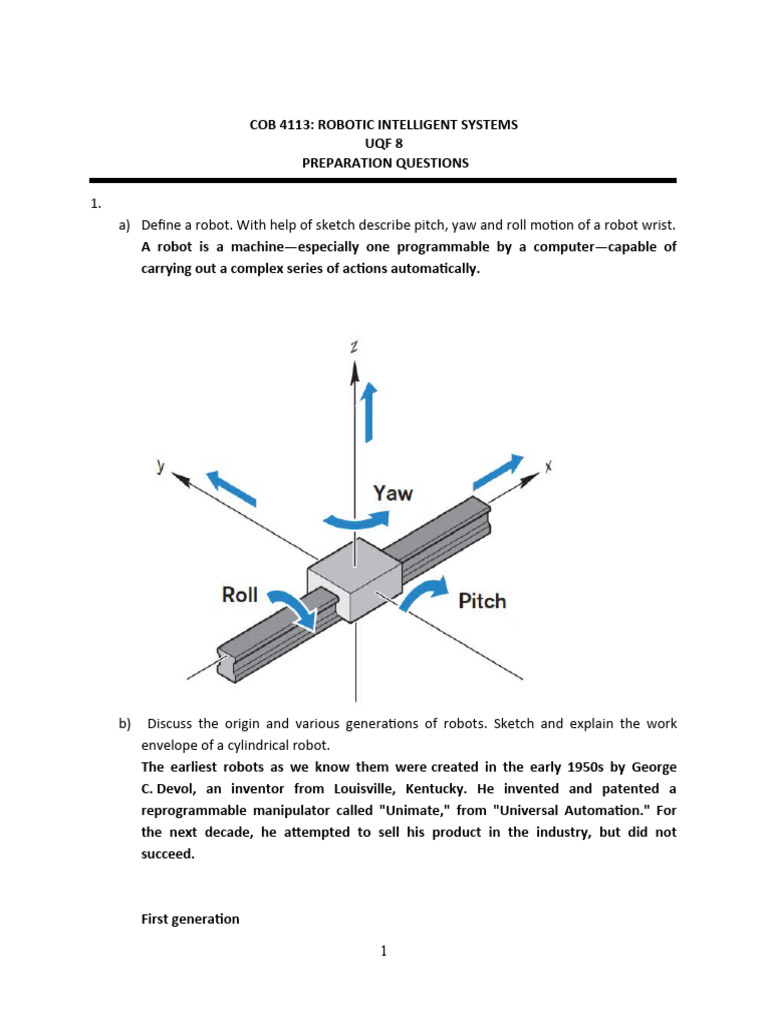 COB 4113: ROBOTIC INTELLIGENT SYSTEMS
UQF 8
PREPARATION QUESTIONS

1.

a) Define a robot. With help of sketch describe pitch, yaw and roll motion of a robot wrist.
A robot is a machine—especially one programmable by a computer—capable of carrying out a complex series of actions automatically.

z
y
x
Yaw
Roll
Pitch

b) Discuss the origin and various generations of robots. Sketch and explain the work envelope of a cylindrical robot.
The earliest robots as we know them were created in the early 1950s by George C. Devol, an inventor from Louisville, Kentucky. He invented and patented a reprogrammable manipulator called "Unimate," from "Universal Automation." For the next decade, he attempted to sell his product in the industry, but did not succeed.

First generation

1