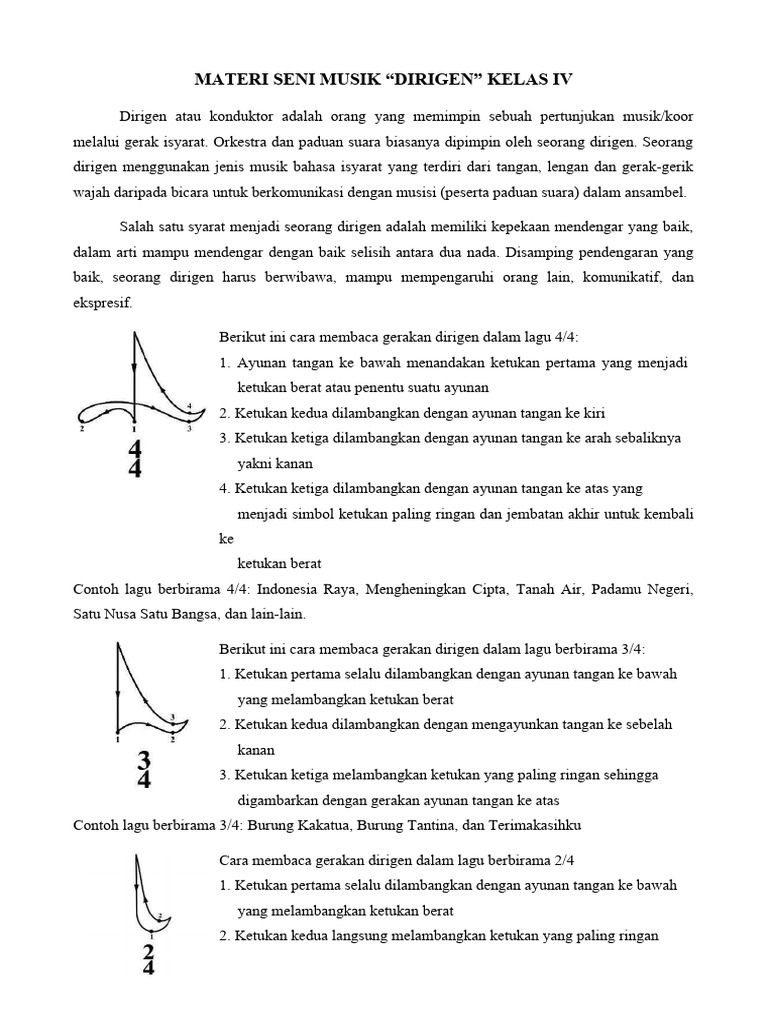 MATERI SENI MUSIK “DIRIGEN” KELAS IV

Dirigen atau konduktor adalah orang yang memimpin sebuah pertunjukan musik/koor melalui gerak isyarat. Orkestra dan paduan suara biasanya dipimpin oleh seorang dirigen. Seorang dirigen menggunakan jenis musik bahasa isyarat yang terdiri dari tangan, lengan dan gerak-gerik wajah daripada bicara untuk berkomunikasi dengan musisi (peserta paduan suara) dalam ansambel.

Salah satu syarat menjadi seorang dirigen adalah memiliki kepekaan mendengar yang baik, dalam arti mampu mendengar dengan baik selisih antara dua nada. Disamping pendengaran yang baik, seorang dirigen harus berwibawa, mampu mempengaruhi orang lain, komunikatif, dan ekspresif.

4
2 1 3
$\frac{4}{4}$

Berikut ini cara membaca gerakan dirigen dalam lagu 4/4:
1. Ayunan tangan ke bawah menandakan ketukan pertama yang menjadi ketukan berat atau penentu suatu ayunan
2. Ketukan kedua dilambangkan dengan ayunan tangan ke kiri
3. Ketukan ketiga dilambangkan dengan ayunan tangan ke arah sebaliknya yakni kanan
4. Ketukan ketiga dilambangkan dengan ayunan tangan ke atas yang menjadi simbol ketukan paling ringan dan jembatan akhir untuk kembali ke
ketukan berat

Contoh lagu berbirama 4/4: Indonesia Raya, Mengheningkan Cipta, Tanah Air, Padamu Negeri, Satu Nusa Satu Bangsa, dan lain-lain.

3
1 2
$\frac{3}{4}$

Berikut ini cara membaca gerakan dirigen dalam lagu berbirama 3/4:
1. Ketukan pertama selalu dilambangkan dengan ayunan tangan ke bawah yang melambangkan ketukan berat
2. Ketukan kedua dilambangkan dengan mengayunkan tangan ke sebelah kanan
3. Ketukan ketiga melambangkan ketukan yang paling ringan sehingga digambarkan dengan gerakan ayunan tangan ke atas

Contoh lagu berbirama 3/4: Burung Kakatua, Burung Tantina, dan Terimakasihku

2
1
$\frac{2}{4}$

Cara membaca gerakan dirigen dalam lagu berbirama 2/4
1. Ketukan pertama selalu dilambangkan dengan ayunan tangan ke bawah yang melambangkan ketukan berat
2. Ketukan kedua langsung melambangkan ketukan yang paling ringan