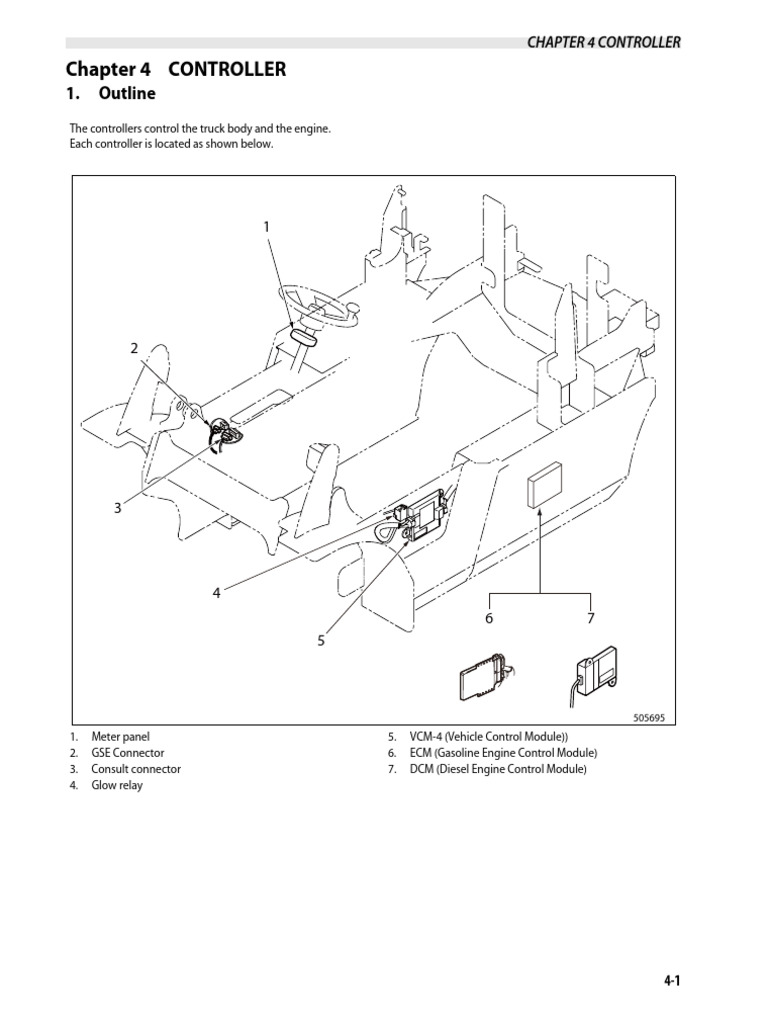 CHAPTER 4 CONTROLLER

Chapter 4 CONTROLLER

1. Outline

The controllers control the truck body and the engine. Each controller is located as shown below.

1

2

3

4

5

6

7

505695

1. Meter panel
2. GSE Connector
3. Consult connector
4. Glow relay

5. VCM-4 (Vehicle Control Module))
6. ECM (Gasoline Engine Control Module)
7. DCM (Diesel Engine Control Module)

4-1