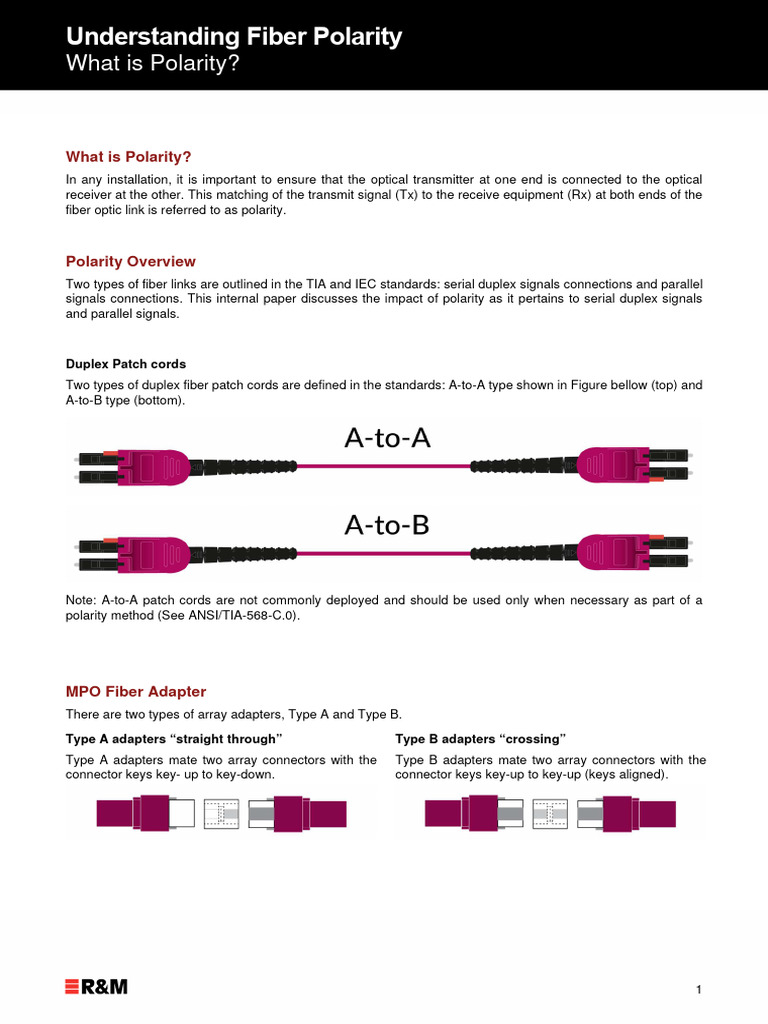 Understanding Fiber Polarity
What is Polarity?

What is Polarity?
In any installation, it is important to ensure that the optical transmitter at one end is connected to the optical receiver at the other. This matching of the transmit signal (Tx) to the receive equipment (Rx) at both ends of the fiber optic link is referred to as polarity.

Polarity Overview
Two types of fiber links are outlined in the TIA and IEC standards: serial duplex signals connections and parallel signals connections. This internal paper discusses the impact of polarity as it pertains to serial duplex signals and parallel signals.

Duplex Patch cords
Two types of duplex fiber patch cords are defined in the standards: A-to-A type shown in Figure bellow (top) and A-to-B type (bottom).

A-to-A

A-to-B

Note: A-to-A patch cords are not commonly deployed and should be used only when necessary as part of a polarity method (See ANSI/TIA-568-C.0).

MPO Fiber Adapter
There are two types of array adapters, Type A and Type B.

Type A adapters “straight through”
Type A adapters mate two array connectors with the connector keys key- up to key-down.

Type B adapters “crossing”
Type B adapters mate two array connectors with the connector keys key-up to key-up (keys aligned).

R&M

1