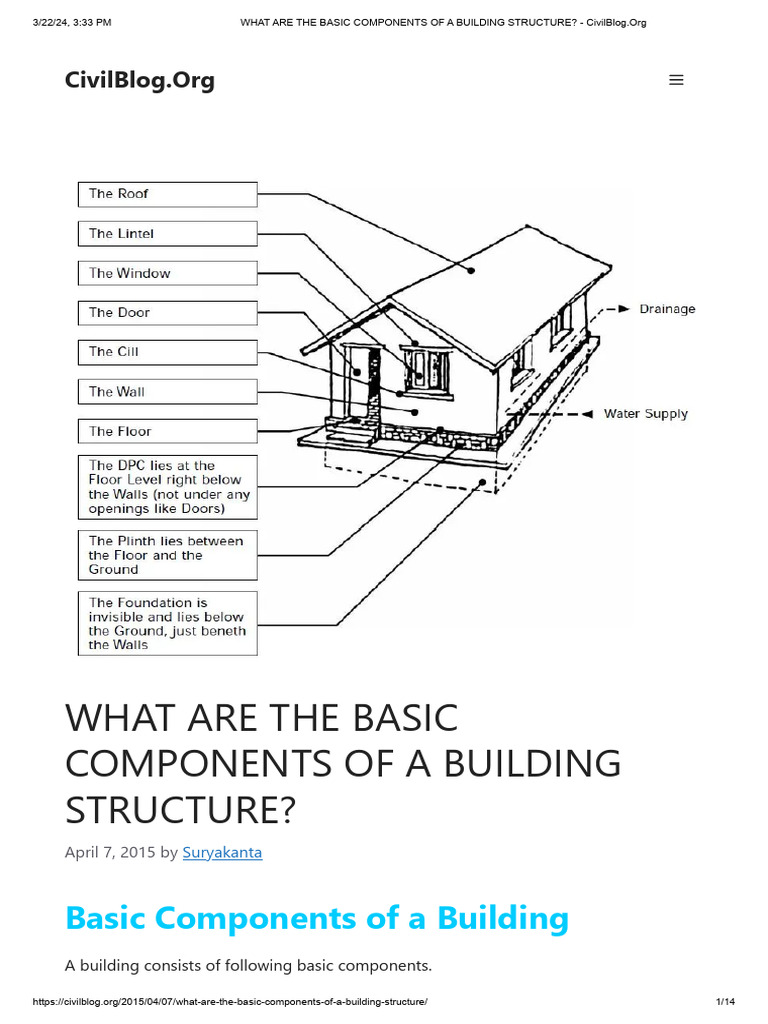 3/22/24, 3:33 PM WHAT ARE THE BASIC COMPONENTS OF A BUILDING STRUCTURE? - CivilBlog.Org

CivilBlog.Org

The Roof

The Lintel

The Window

The Door

The Cill

The Wall

The Floor

The DPC lies at the Floor Level right below the Walls (not under any openings like Doors)

The Plinth lies between the Floor and the Ground

The Foundation is invisible and lies below the Ground, just beneth the Walls

Drainage

Water Supply

WHAT ARE THE BASIC COMPONENTS OF A BUILDING STRUCTURE?

April 7, 2015 by Suryakanta

Basic Components of a Building

A building consists of following basic components.

https://civilblog.org/2015/04/07/what-are-the-basic-components-of-a-building-structure/ 1/14