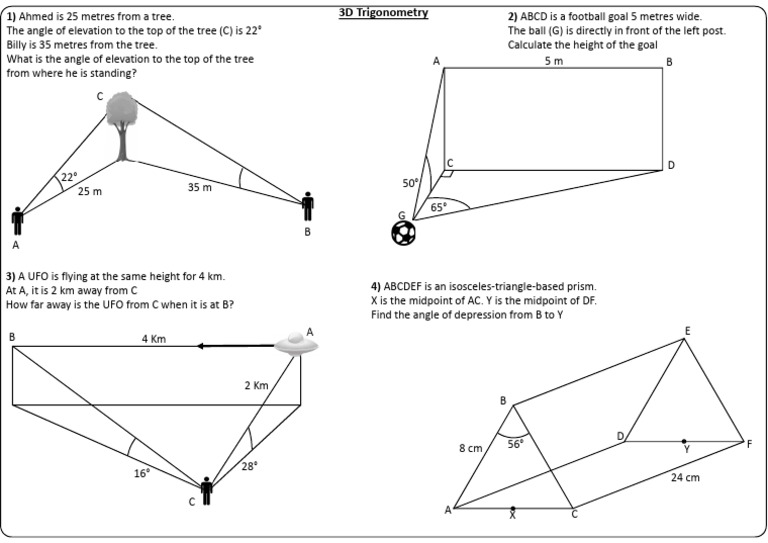 3D Trigonometry

1) Ahmed is 25 metres from a tree.
The angle of elevation to the top of the tree (C) is 22°
Billy is 35 metres from the tree.
What is the angle of elevation to the top of the tree from where he is standing?

C
22°
25 m
35 m
A
B

2) ABCD is a football goal 5 metres wide.
The ball (G) is directly in front of the left post.
Calculate the height of the goal

A
5 m
B
C
D
50°
65°
G

3) A UFO is flying at the same height for 4 km.
At A, it is 2 km away from C
How far away is the UFO from C when it is at B?

B
4 Km
A
2 Km
16°
28°
C

4) ABCDEF is an isosceles-triangle-based prism.
X is the midpoint of AC. Y is the midpoint of DF.
Find the angle of depression from B to Y

E
B
8 cm
56°
D
Y
F
24 cm
A
X
C