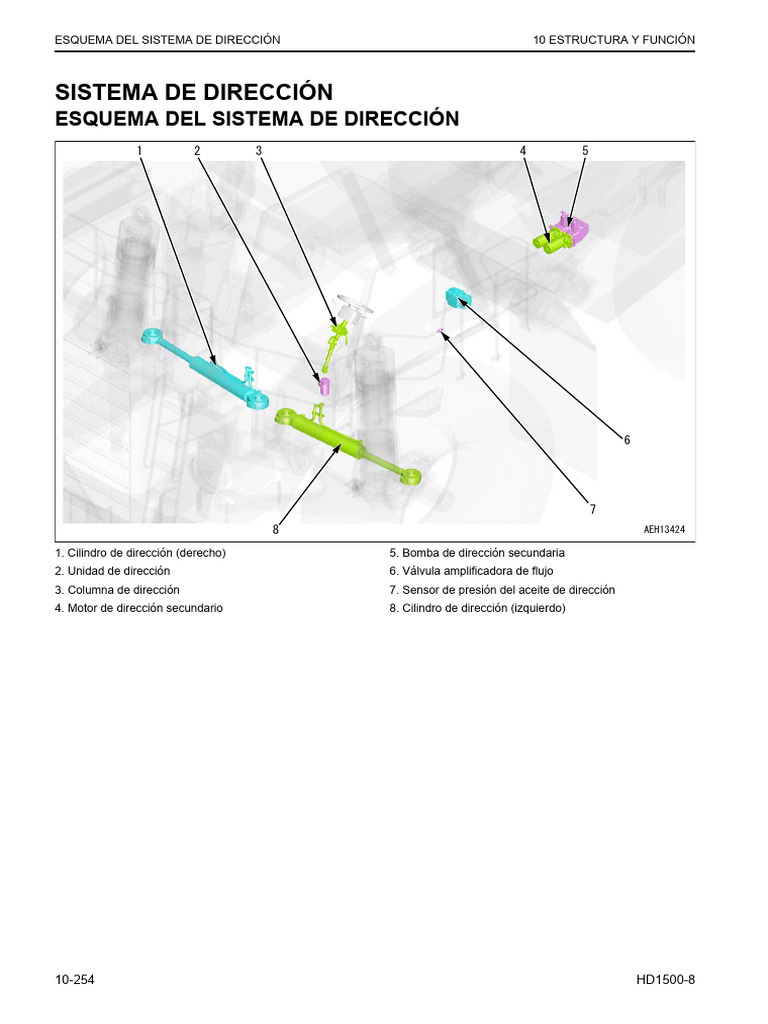 ESQUEMA DEL SISTEMA DE DIRECCIÓN

10 ESTRUCTURA Y FUNCIÓN

SISTEMA DE DIRECCIÓN
ESQUEMA DEL SISTEMA DE DIRECCIÓN

1 2 3 4 5 6 7 8

AEH13424

1. Cilindro de dirección (derecho)
2. Unidad de dirección
3. Columna de dirección
4. Motor de dirección secundario

5. Bomba de dirección secundaria
6. Válvula amplificadora de flujo
7. Sensor de presión del aceite de dirección
8. Cilindro de dirección (izquierdo)

10-254

HD1500-8