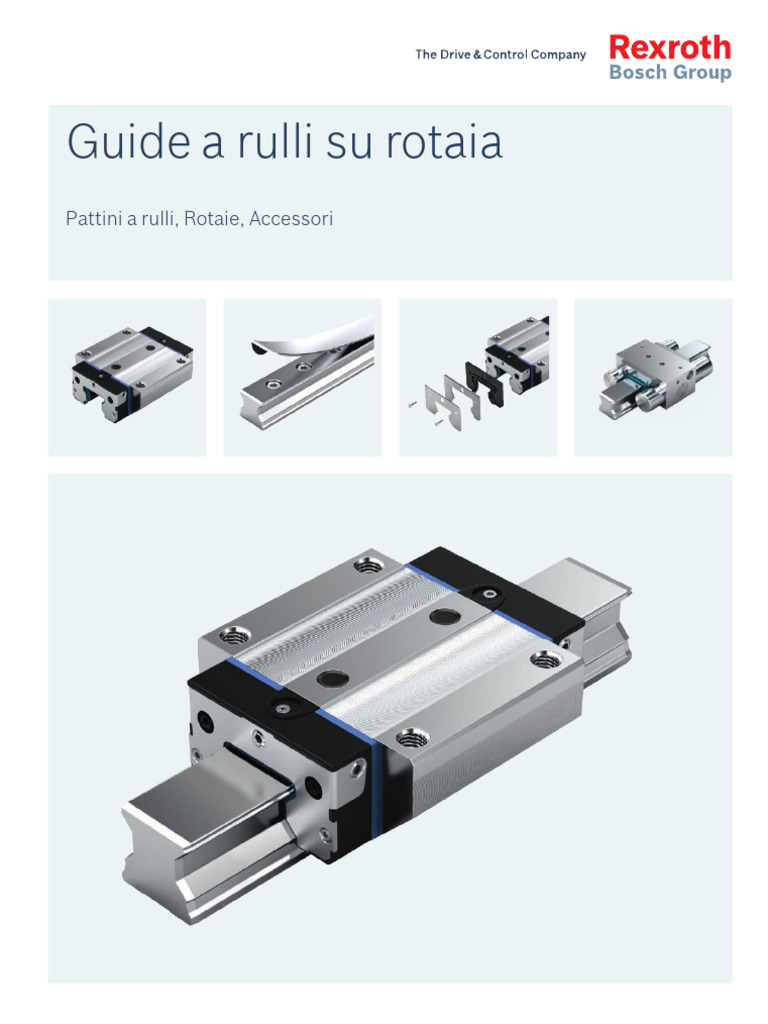 The Drive & Control Company

Rexroth
Bosch Group

Guide a rulli su rotaia

Pattini a rulli, Rotaie, Accessori