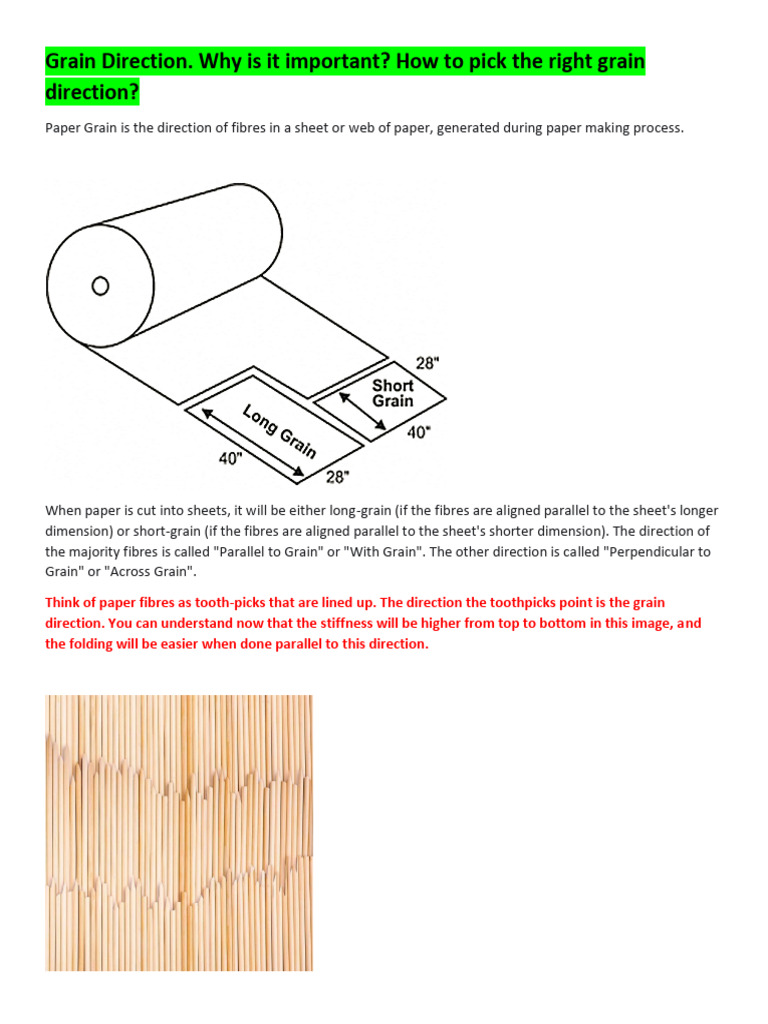 Grain Direction. Why is it important? How to pick the right grain direction?

Paper Grain is the direction of fibres in a sheet or web of paper, generated during paper making process.

28"
Short Grain
40"
Long Grain
40"
28"

When paper is cut into sheets, it will be either long-grain (if the fibres are aligned parallel to the sheet's longer dimension) or short-grain (if the fibres are aligned parallel to the sheet's shorter dimension). The direction of the majority fibres is called "Parallel to Grain" or "With Grain". The other direction is called "Perpendicular to Grain" or "Across Grain".

Think of paper fibres as tooth-picks that are lined up. The direction the toothpicks point is the grain direction. You can understand now that the stiffness will be higher from top to bottom in this image, and the folding will be easier when done parallel to this direction.