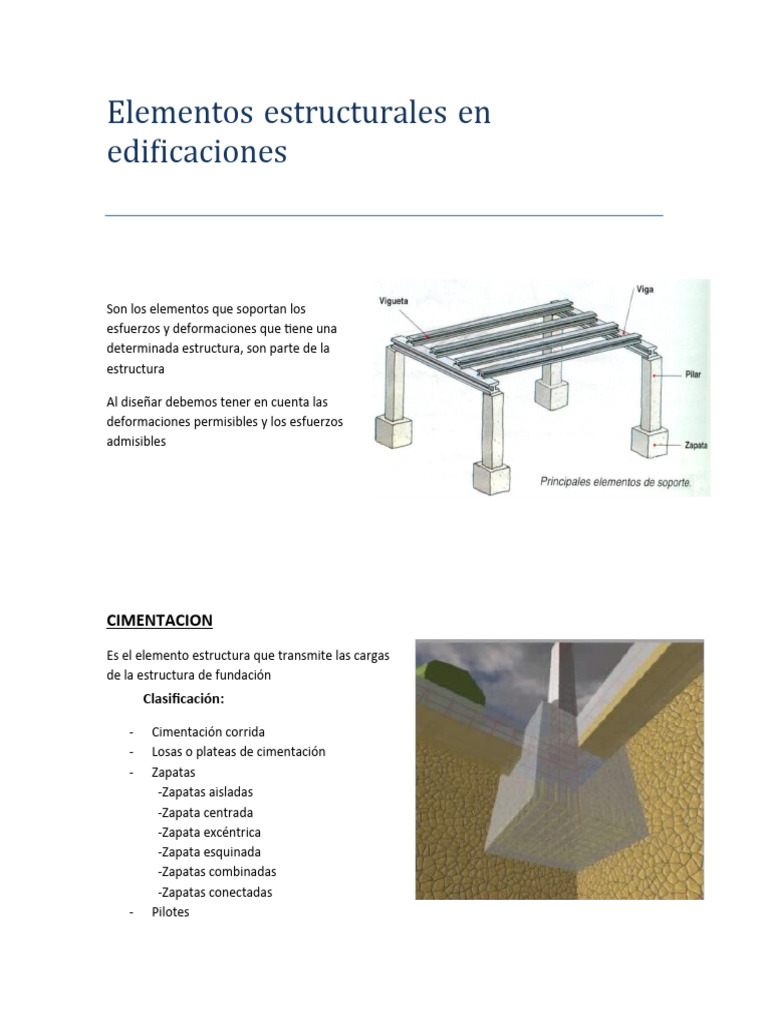 Elementos estructurales en edificaciones

Son los elementos que soportan los esfuerzos y deformaciones que tiene una determinada estructura, son parte de la estructura

Al diseñar debemos tener en cuenta las deformaciones permisibles y los esfuerzos admisibles

Vigueta
Viga
Pilar
Zapata
Principales elementos de soporte.

CIMENTACION

Es el elemento estructura que transmite las cargas de la estructura de fundación

Clasificación:

- Cimentación corrida
- Losas o plateas de cimentación
- Zapatas
-Zapatas aisladas
-Zapata centrada
-Zapata excéntrica
-Zapata esquinada
-Zapatas combinadas
-Zapatas conectadas
- Pilotes