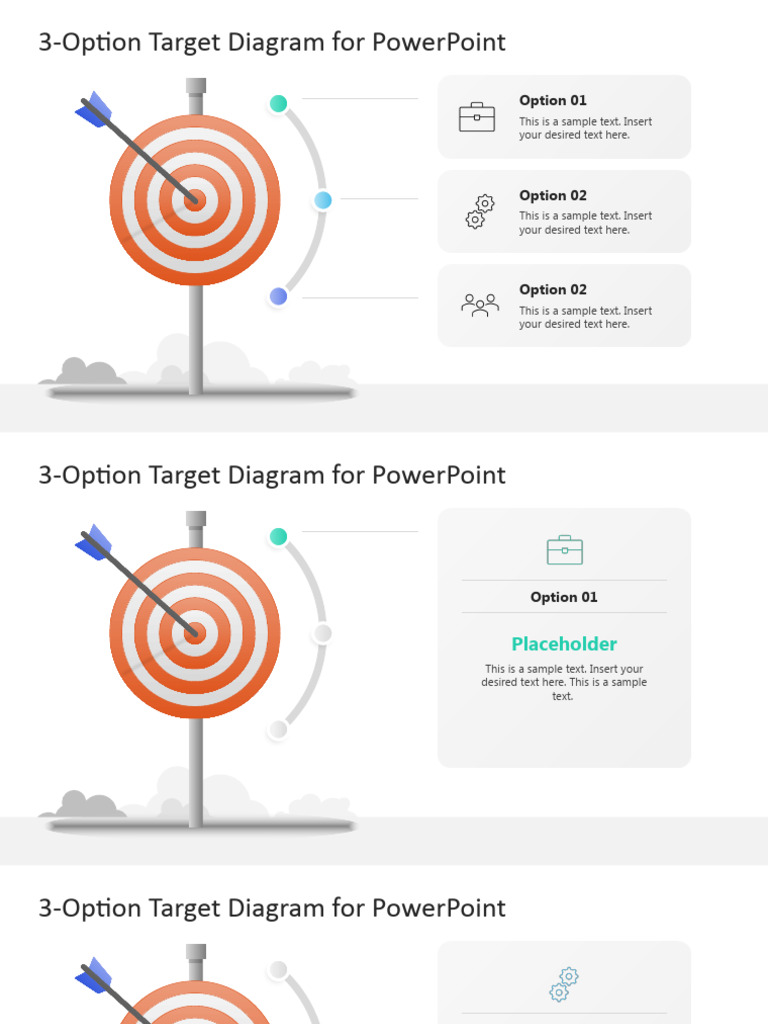 3-Option Target Diagram for PowerPoint

Option 01
This is a sample text. Insert your desired text here.

Option 02
This is a sample text. Insert your desired text here.

Option 02
This is a sample text. Insert your desired text here.

3-Option Target Diagram for PowerPoint

Option 01

Placeholder

This is a sample text. Insert your desired text here. This is a sample text.

3-Option Target Diagram for PowerPoint