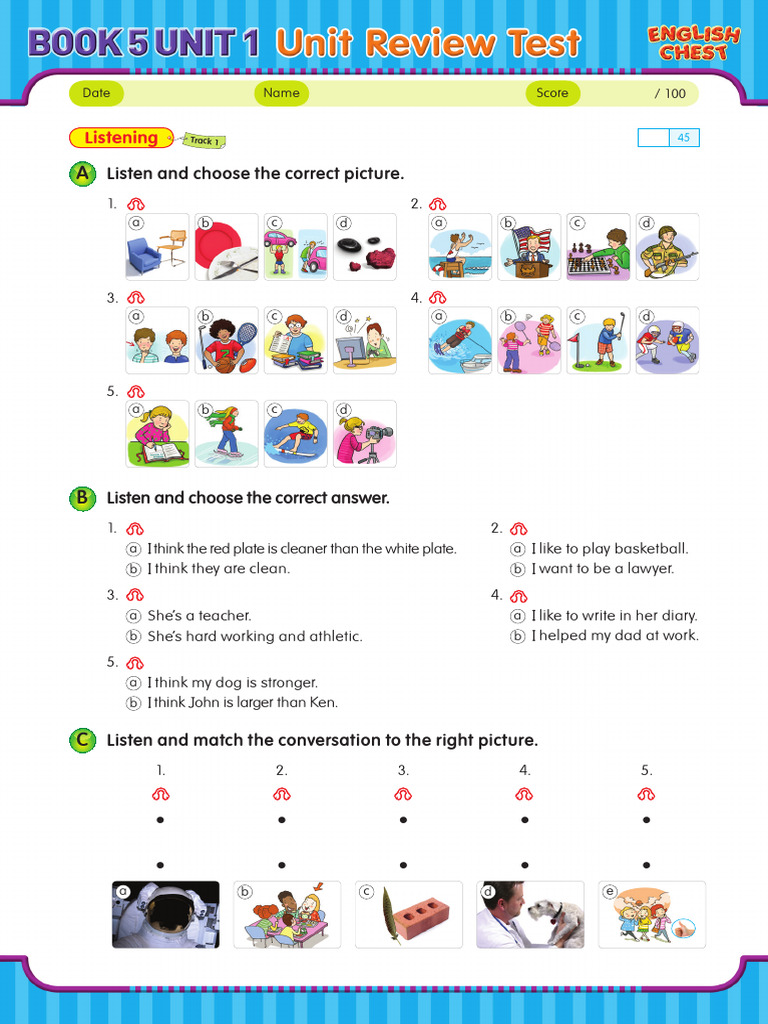 BOOK 5 UNIT 1 Unit Review Test

ENGLISH CHEST

Date Name Score / 100

Listening Track 1

45

A Listen and choose the correct picture.

1. ⓐ ⓑ ⓒ ⓓ

2. ⓐ ⓑ ⓒ ⓓ

3. ⓐ ⓑ ⓒ ⓓ

4. ⓐ ⓑ ⓒ ⓓ

5. ⓐ ⓑ ⓒ ⓓ

B Listen and choose the correct answer.

1.
ⓐ I think the red plate is cleaner than the white plate.
ⓑ I think they are clean.

2.
ⓐ I like to play basketball.
ⓑ I want to be a lawyer.

3.
ⓐ She's a teacher.
ⓑ She's hard working and athletic.

4.
ⓐ I like to write in her diary.
ⓑ I helped my dad at work.

5.
ⓐ I think my dog is stronger.
ⓑ I think John is larger than Ken.

C Listen and match the conversation to the right picture.

1. 2. 3. 4. 5.

ⓐ ⓑ ⓒ ⓓ ⓔ