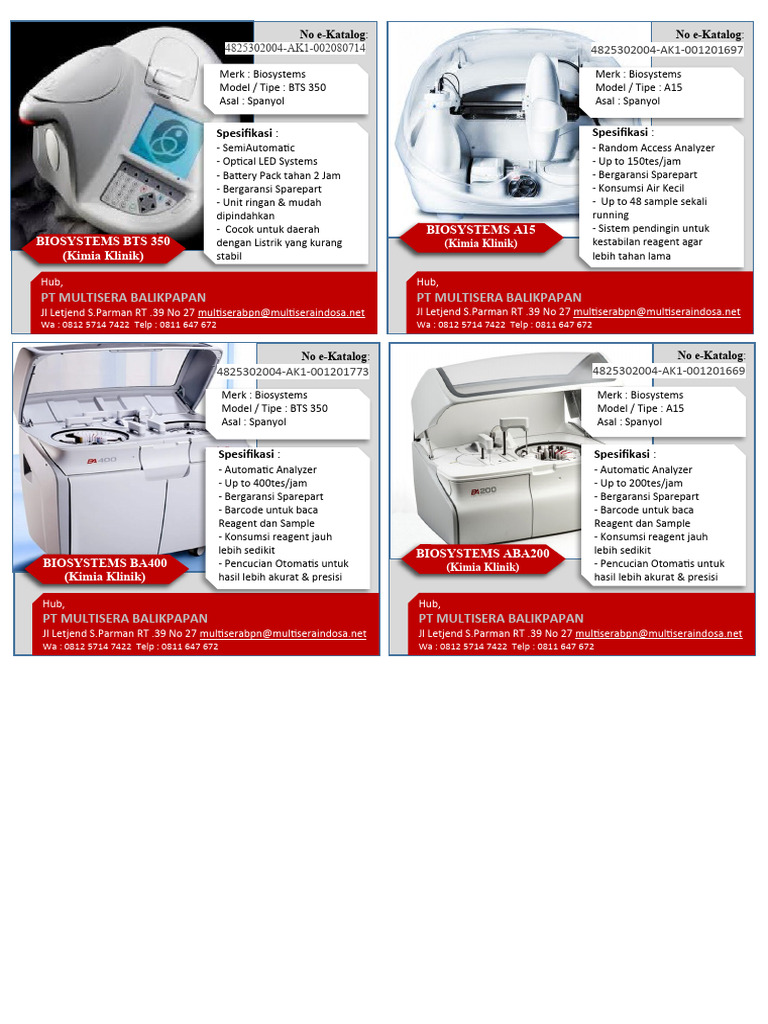 No e-Katalog:
4825302004-AK1-002080714

Merk : Biosystems
Model / Tipe : BTS 350
Asal : Spanyol

Spesifikasi :
- SemiAutomatic
- Optical LED Systems
- Battery Pack tahan 2 Jam
- Bergaransi Sparepart
- Unit ringan & mudah dipindahkan
- Cocok untuk daerah dengan Listrik yang kurang stabil

BIOSYSTEMS BTS 350
(Kimia Klinik)

Hub,
PT MULTISERA BALIKPAPAN
Jl Letjend S.Parman RT .39 No 27 multiserabpn@multiseraindosa.net
Wa : 0812 5714 7422 Telp : 0811 647 672

No e-Katalog:
4825302004-AK1-001201697

Merk : Biosystems
Model / Tipe : A15
Asal : Spanyol

Spesifikasi :
- Random Access Analyzer
- Up to 150tes/jam
- Bergaransi Sparepart
- Konsumsi Air Kecil
- Up to 48 sample sekali running
- Sistem pendingin untuk kestabilan reagent agar lebih tahan lama

BIOSYSTEMS A15
(Kimia Klinik)

Hub,
PT MULTISERA BALIKPAPAN
Jl Letjend S.Parman RT .39 No 27 multiserabpn@multiseraindosa.net
Wa : 0812 5714 7422 Telp : 0811 647 672

No e-Katalog:
4825302004-AK1-001201773

Merk : Biosystems
Model / Tipe : BTS 350
Asal : Spanyol

Spesifikasi :
- Automatic Analyzer
- Up to 400tes/jam
- Bergaransi Sparepart
- Barcode untuk baca Reagent dan Sample
- Konsumsi reagent jauh lebih sedikit
- Pencucian Otomatis untuk hasil lebih akurat & presisi

BA400

BIOSYSTEMS BA400
(Kimia Klinik)

Hub,
PT MULTISERA BALIKPAPAN
Jl Letjend S.Parman RT .39 No 27 multiserabpn@multiseraindosa.net
Wa : 0812 5714 7422 Telp : 0811 647 672

No e-Katalog:
4825302004-AK1-001201669

Merk : Biosystems
Model / Tipe : A15
Asal : Spanyol

Spesifikasi :
- Automatic Analyzer
- Up to 200tes/jam
- Bergaransi Sparepart
- Barcode untuk baca Reagent dan Sample
- Konsumsi reagent jauh lebih sedikit
- Pencucian Otomatis untuk hasil lebih akurat & presisi

BA200

BIOSYSTEMS ABA200
(Kimia Klinik)

Hub,
PT MULTISERA BALIKPAPAN
Jl Letjend S.Parman RT .39 No 27 multiserabpn@multiseraindosa.net
Wa : 0812 5714 7422 Telp : 0811 647 672