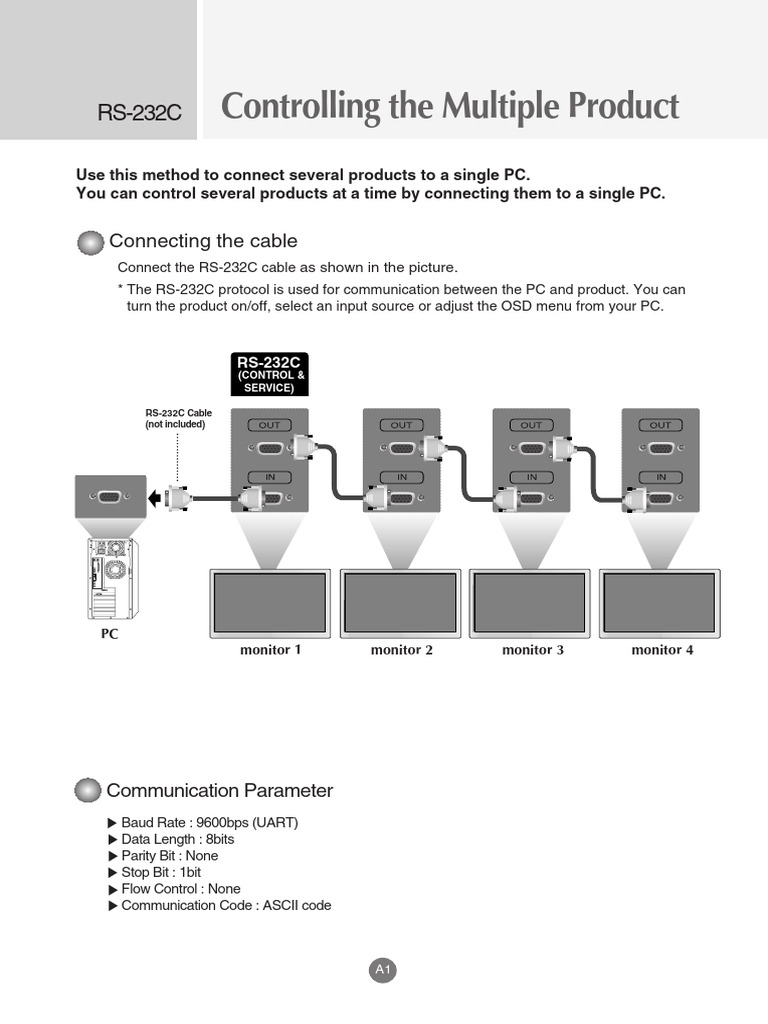 RS-232C

Controlling the Multiple Product

Use this method to connect several products to a single PC.
You can control several products at a time by connecting them to a single PC.

Connecting the cable

Connect the RS-232C cable as shown in the picture.

* The RS-232C protocol is used for communication between the PC and product. You can turn the product on/off, select an input source or adjust the OSD menu from your PC.

RS-232C
(CONTROL & SERVICE)

RS-232C Cable
(not included)

OUT
IN
OUT
IN
OUT
IN
OUT
IN

PC

monitor 1
monitor 2
monitor 3
monitor 4

Communication Parameter

▶ Baud Rate : 9600bps (UART)
▶ Data Length : 8bits
▶ Parity Bit : None
▶ Stop Bit : 1bit
▶ Flow Control : None
▶ Communication Code : ASCII code

A1