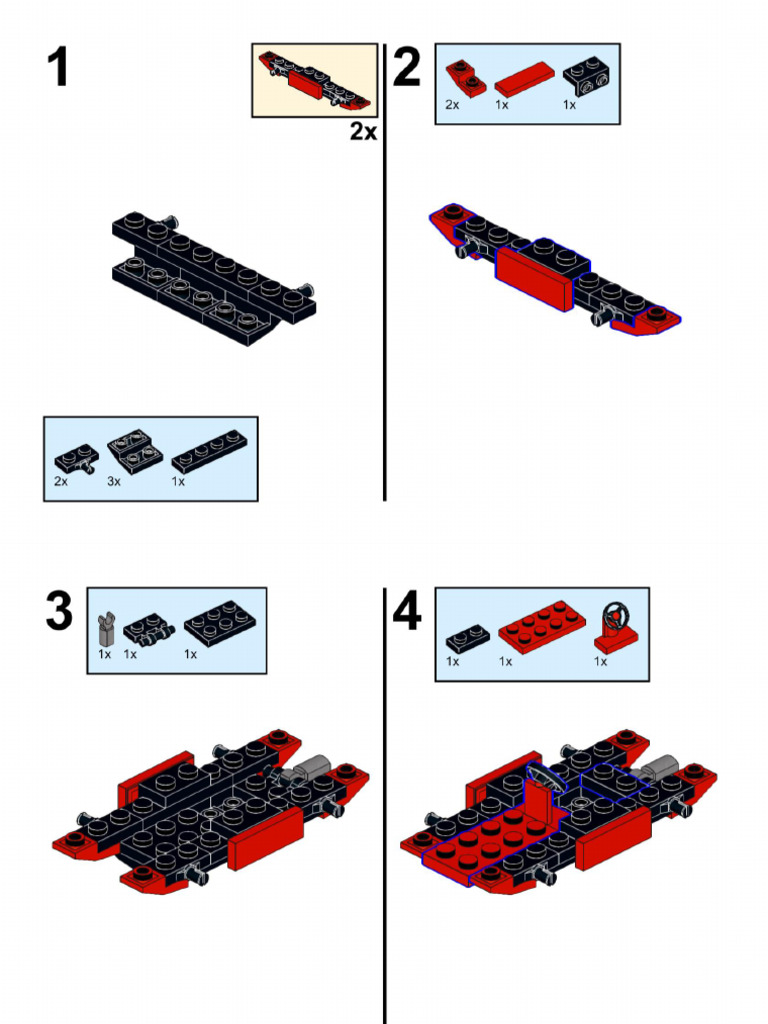 1

2x

2x 3x 1x

2

2x 1x 1x

3

1x 1x 1x

4

1x 1x 1x