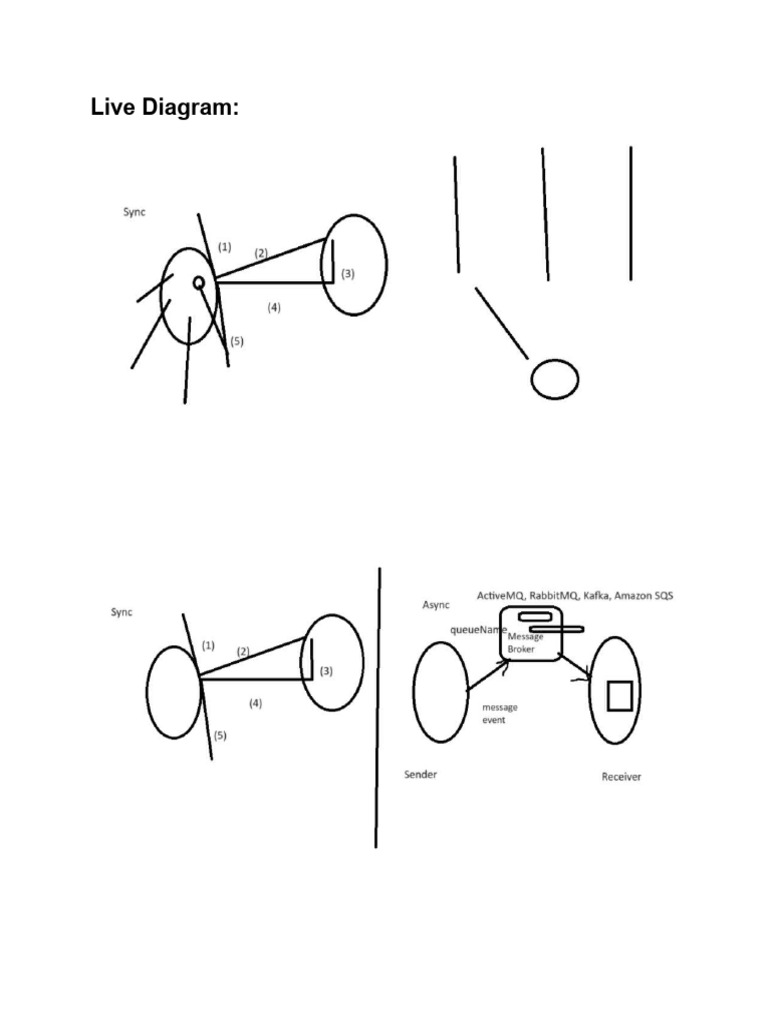 Live Diagram:

Sync

(1)

(2)

(3)

(4)

(5)

Sync

(1)

(2)

(3)

(4)

(5)

Async

ActiveMQ, RabbitMQ, Kafka, Amazon SQS

queueName

Message Broker

message event

Sender

Receiver