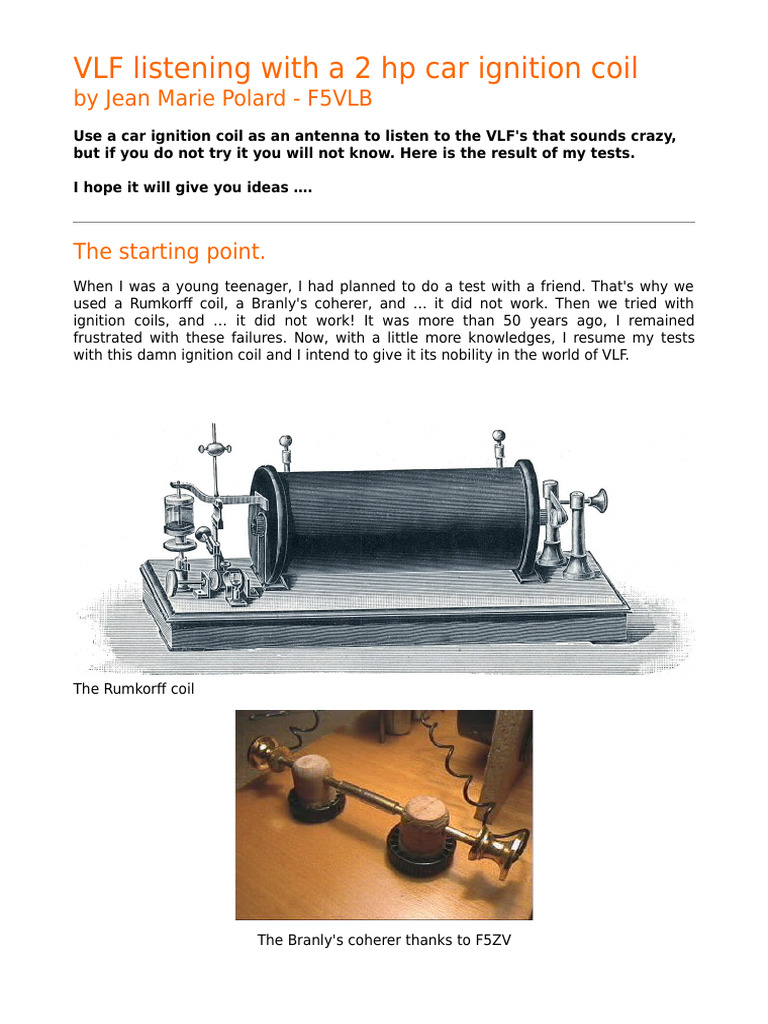 VLF listening with a 2 hp car ignition coil
by Jean Marie Polard - F5VLB

Use a car ignition coil as an antenna to listen to the VLF's that sounds crazy, but if you do not try it you will not know. Here is the result of my tests.

I hope it will give you ideas ….

The starting point.

When I was a young teenager, I had planned to do a test with a friend. That's why we used a Rumkorff coil, a Branly's coherer, and ... it did not work. Then we tried with ignition coils, and ... it did not work! It was more than 50 years ago, I remained frustrated with these failures. Now, with a little more knowledges, I resume my tests with this damn ignition coil and I intend to give it its nobility in the world of VLF.

The Rumkorff coil

The Branly's coherer thanks to F5ZV