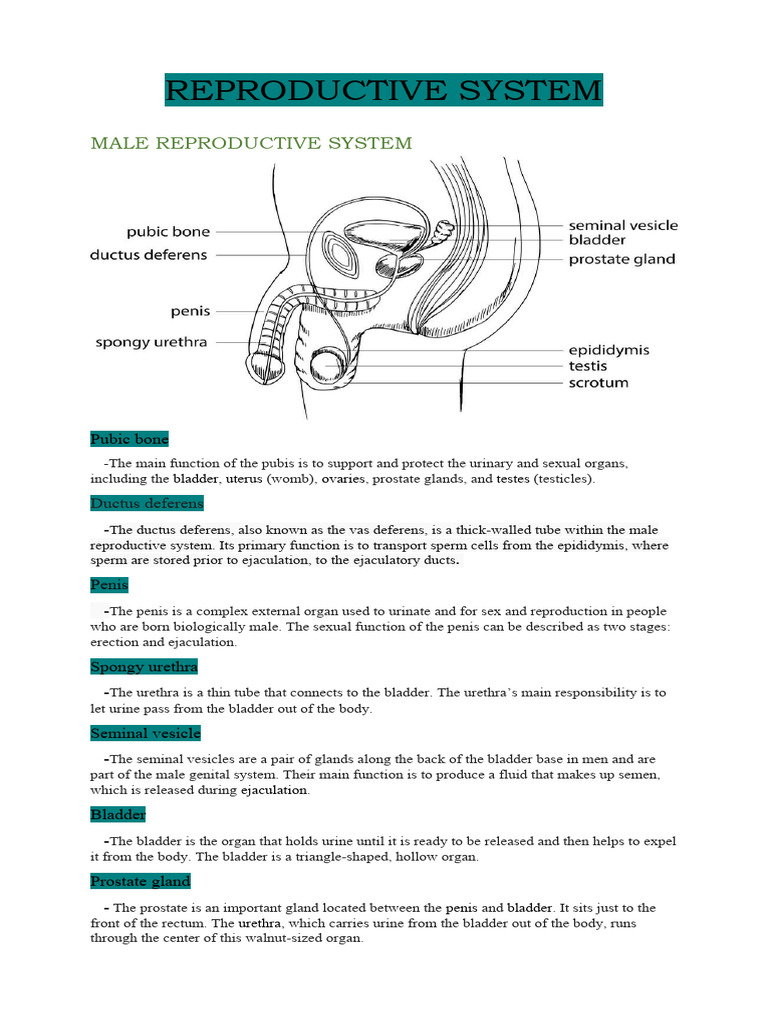 REPRODUCTIVE SYSTEM

MALE REPRODUCTIVE SYSTEM

pubic bone
ductus deferens
penis
spongy urethra
seminal vesicle
bladder
prostate gland
epididymis
testis
scrotum

Pubic bone

-The main function of the pubis is to support and protect the urinary and sexual organs, including the bladder, uterus (womb), ovaries, prostate glands, and testes (testicles).

Ductus deferens

-The ductus deferens, also known as the vas deferens, is a thick-walled tube within the male reproductive system. Its primary function is to transport sperm cells from the epididymis, where sperm are stored prior to ejaculation, to the ejaculatory ducts.

Penis

-The penis is a complex external organ used to urinate and for sex and reproduction in people who are born biologically male. The sexual function of the penis can be described as two stages: erection and ejaculation.

Spongy urethra

-The urethra is a thin tube that connects to the bladder. The urethra's main responsibility is to let urine pass from the bladder out of the body.

Seminal vesicle

-The seminal vesicles are a pair of glands along the back of the bladder base in men and are part of the male genital system. Their main function is to produce a fluid that makes up semen, which is released during ejaculation.

Bladder

-The bladder is the organ that holds urine until it is ready to be released and then helps to expel it from the body. The bladder is a triangle-shaped, hollow organ.

Prostate gland

- The prostate is an important gland located between the penis and bladder. It sits just to the front of the rectum. The urethra, which carries urine from the bladder out of the body, runs through the center of this walnut-sized organ.