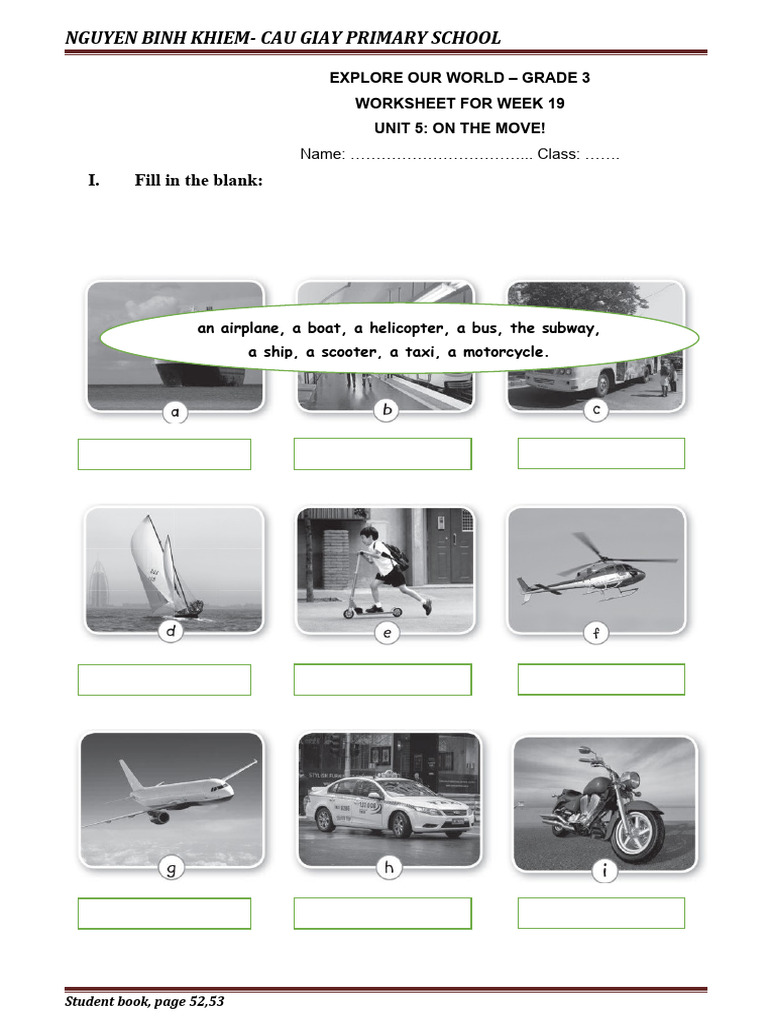 NGUYEN BINH KHIEM- CAU GIAY PRIMARY SCHOOL

EXPLORE OUR WORLD – GRADE 3

WORKSHEET FOR WEEK 19

UNIT 5: ON THE MOVE!

Name: …………………………….. Class: …….

I. Fill in the blank:

an airplane, a boat, a helicopter, a bus, the subway, a ship, a scooter, a taxi, a motorcycle.

a

b

c

d

e

f

g

h

i

Student book, page 52,53