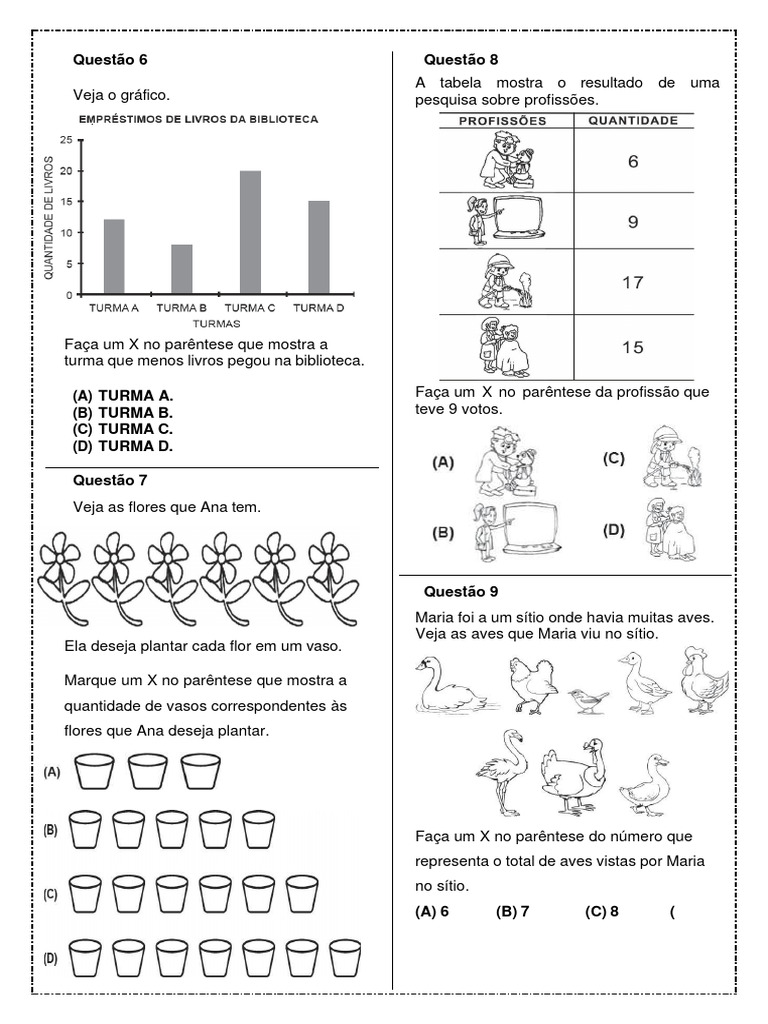 Questão 6

Veja o gráfico.

EMPRÉSTIMOS DE LIVROS DA BIBLIOTECA

QUANTIDADE DE LIVROS

25
20
15
10
5
0

TURMA A TURMA B TURMA C TURMA D
TURMAS

Faça um X no parêntese que mostra a turma que menos livros pegou na biblioteca.

(A) TURMA A.
(B) TURMA B.
(C) TURMA C.
(D) TURMA D.

Questão 7

Veja as flores que Ana tem.

Ela deseja plantar cada flor em um vaso.

Marque um X no parêntese que mostra a quantidade de vasos correspondentes às flores que Ana deseja plantar.

(A)

(B)

(C)

(D)

Questão 8

A tabela mostra o resultado de uma pesquisa sobre profissões.

| PROFISSÕES | QUANTIDADE |
|---|---|
| | 6 |
| | 9 |
| | 17 |
| | 15 |

Faça um X no parêntese da profissão que teve 9 votos.

(A) (C)

(B) (D)

Questão 9

Maria foi a um sítio onde havia muitas aves. Veja as aves que Maria viu no sítio.

Faça um X no parêntese do número que representa o total de aves vistas por Maria no sítio.

(A) 6 (B) 7 (C) 8 (