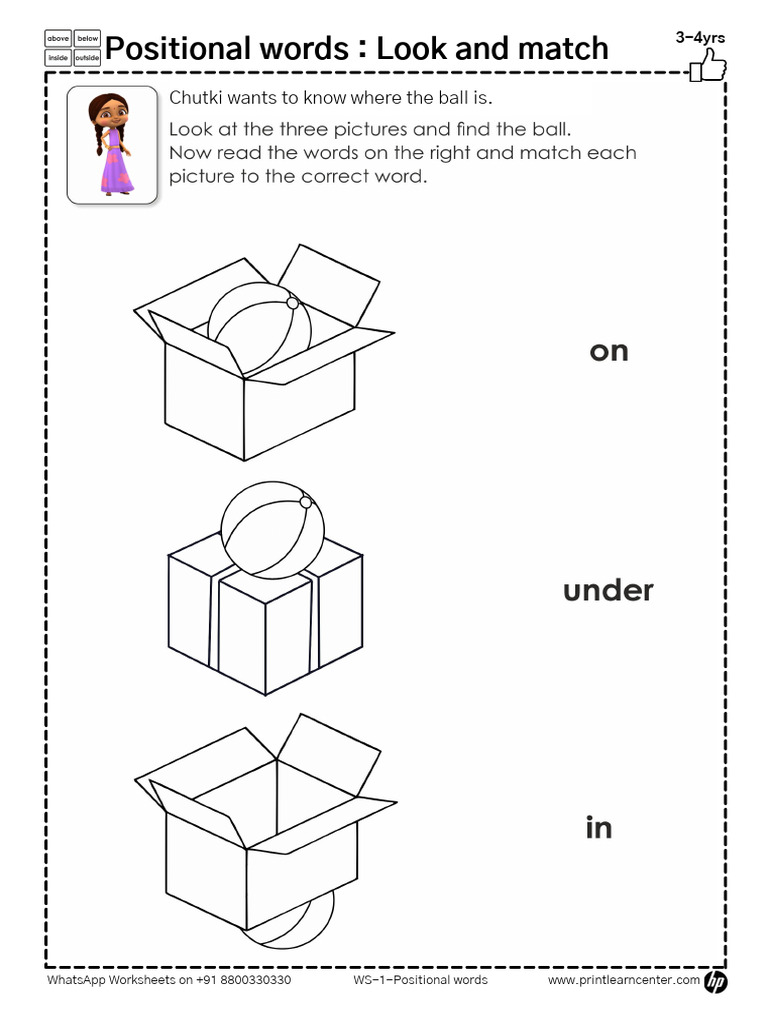 above below inside outside Positional words : Look and match

3-4yrs

Chutki wants to know where the ball is.

Look at the three pictures and find the ball.
Now read the words on the right and match each picture to the correct word.

on

under

in

WhatsApp Worksheets on +91 8800330330 WS-1-Positional words www.printlearncenter.com hp