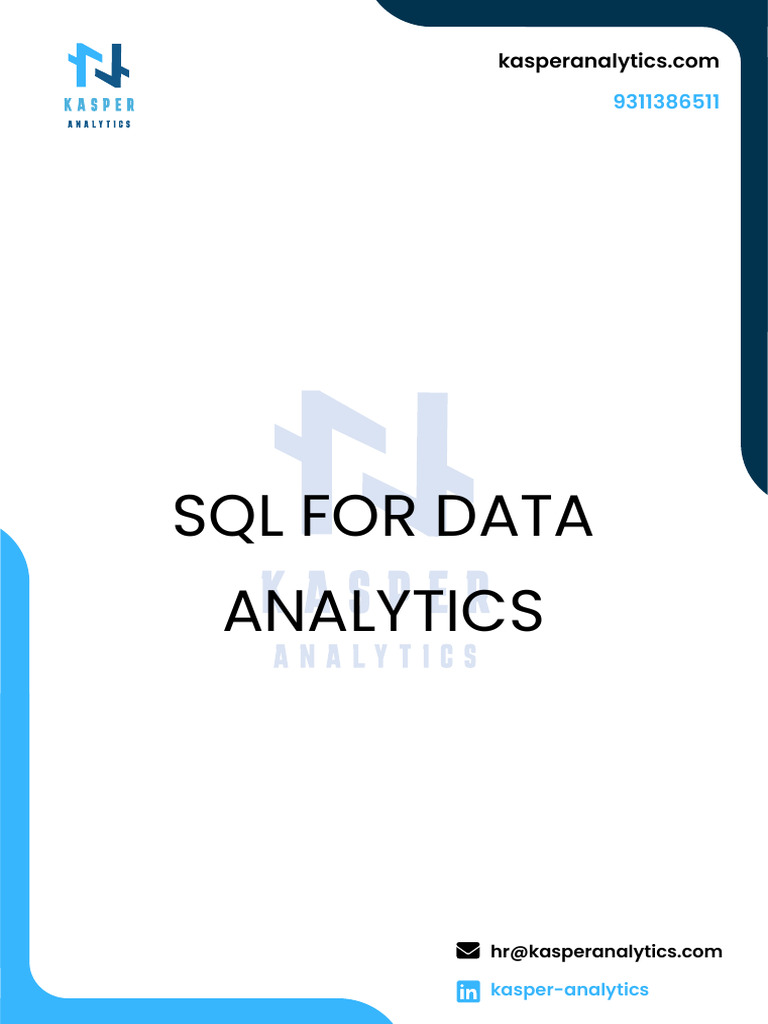 KASPER
ANALYTICS

kasperanalytics.com

9311386511

SQL FOR DATA ANALYTICS

hr@kasperanalytics.com

kasper-analytics

KASPER
ANALYTICS