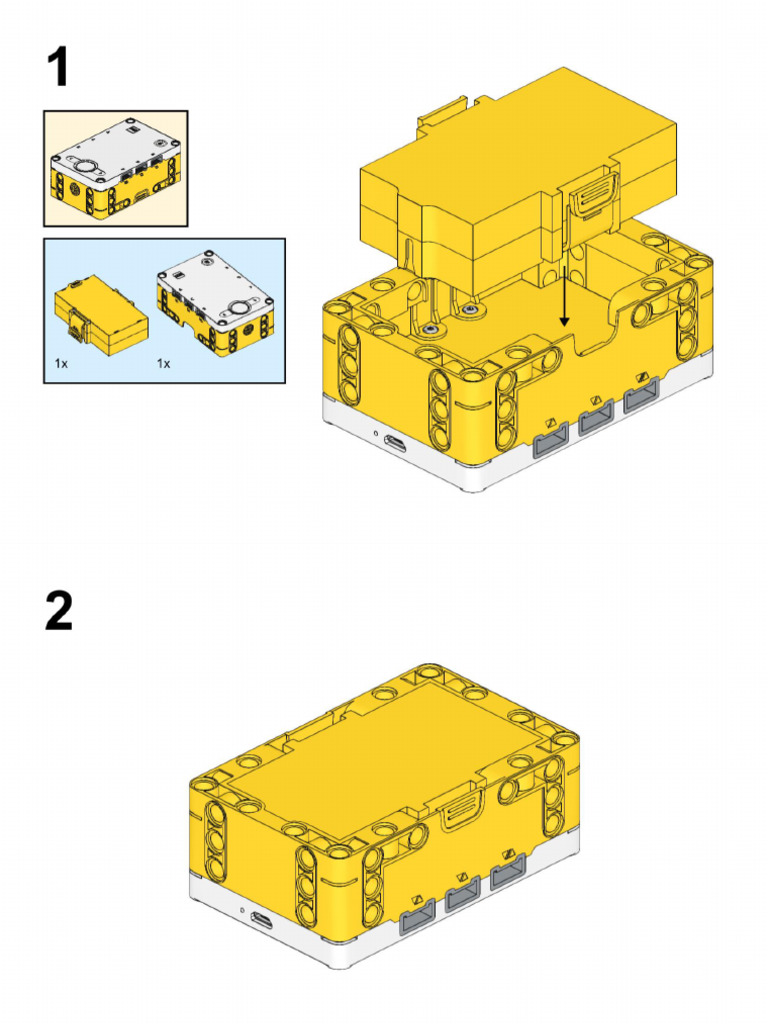 1

1x

1x

2