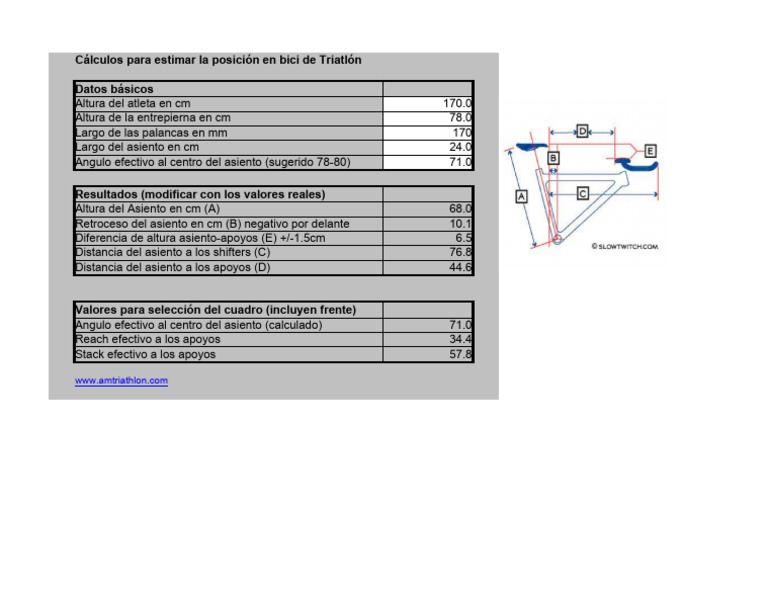 Cálculos para estimar la posición en bici de Triatlón

| Datos básicos | |
|---|---|
| Altura del atleta en cm | 170.0 |
| Altura de la entrepierna en cm | 78.0 |
| Largo de las palancas en mm | 170 |
| Largo del asiento en cm | 24.0 |
| Angulo efectivo al centro del asiento (sugerido 78-80) | 71.0 |

| Resultados (modificar con los valores reales) | |
|---|---|
| Altura del Asiento en cm (A) | 68.0 |
| Retroceso del asiento en cm (B) negativo por delante | 10.1 |
| Diferencia de altura asiento-apoyos (E) +/-1.5cm | 6.5 |
| Distancia del asiento a los shifters (C) | 76.8 |
| Distancia del asiento a los apoyos (D) | 44.6 |

| Valores para selección del cuadro (incluyen frente) | |
|---|---|
| Angulo efectivo al centro del asiento (calculado) | 71.0 |
| Reach efectivo a los apoyos | 34.4 |
| Stack efectivo a los apoyos | 57.8 |

www.amtriathlon.com

D
E
B
A
C
© SLOWTWITCH.COM