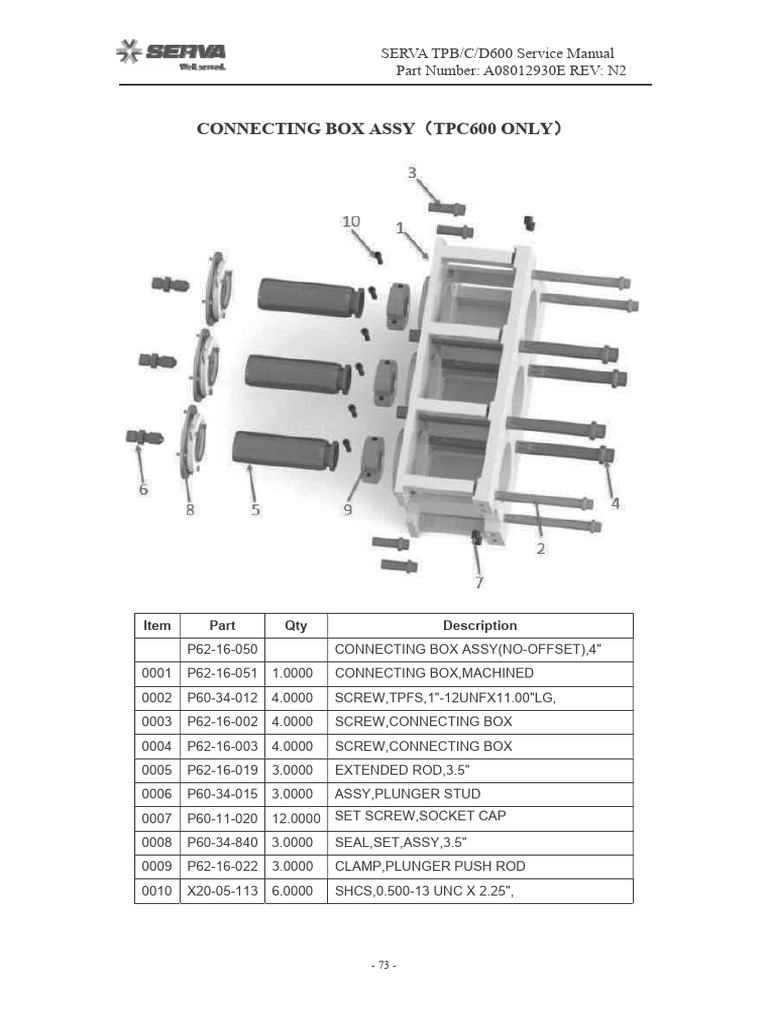 SERVA
Well served.

SERVA TPB/C/D600 Service Manual
Part Number: A08012930E REV: N2

CONNECTING BOX ASSY（TPC600 ONLY）

3
10
1
6
8
5
9
4
2
7

| Item | Part | Qty | Description |
|---|---|---|---|
| | P62-16-050 | | CONNECTING BOX ASSY(NO-OFFSET),4" |
| 0001 | P62-16-051 | 1.0000 | CONNECTING BOX,MACHINED |
| 0002 | P60-34-012 | 4.0000 | SCREW,TPFS,1"-12UNFX11.00"LG, |
| 0003 | P62-16-002 | 4.0000 | SCREW,CONNECTING BOX |
| 0004 | P62-16-003 | 4.0000 | SCREW,CONNECTING BOX |
| 0005 | P62-16-019 | 3.0000 | EXTENDED ROD,3.5" |
| 0006 | P60-34-015 | 3.0000 | ASSY,PLUNGER STUD |
| 0007 | P60-11-020 | 12.0000 | SET SCREW,SOCKET CAP |
| 0008 | P60-34-840 | 3.0000 | SEAL,SET,ASSY,3.5" |
| 0009 | P62-16-022 | 3.0000 | CLAMP,PLUNGER PUSH ROD |
| 0010 | X20-05-113 | 6.0000 | SHCS,0.500-13 UNC X 2.25", |

- 73 -