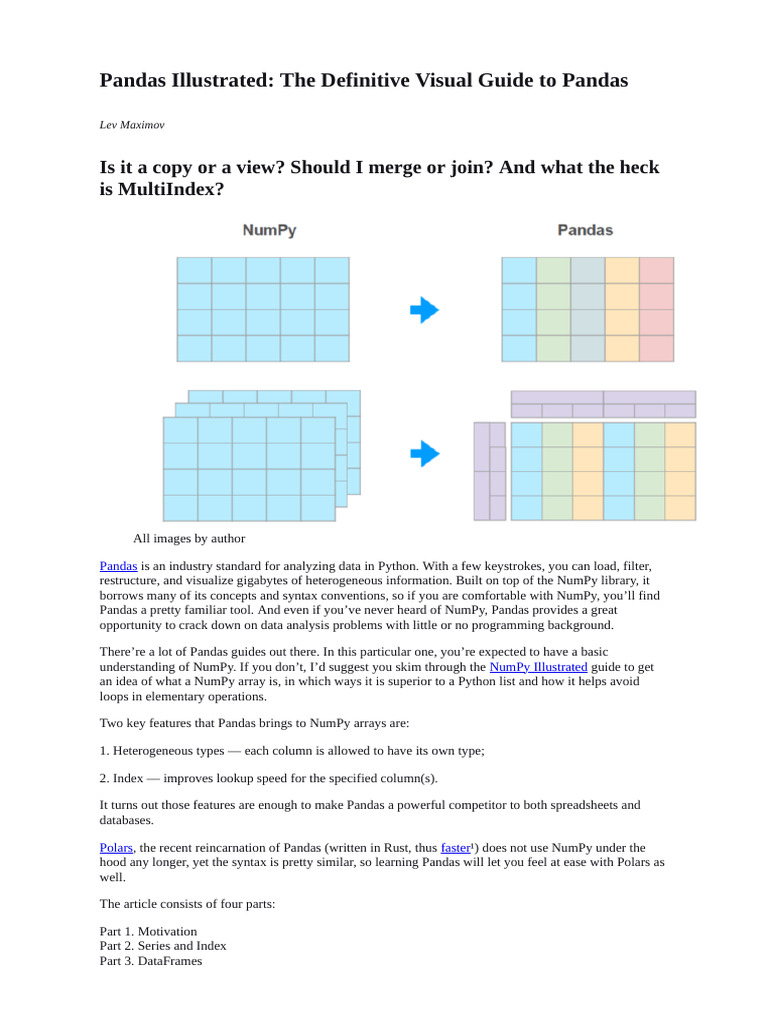 Pandas Illustrated: The Definitive Visual Guide to Pandas

Lev Maximov

Is it a copy or a view? Should I merge or join? And what the heck is MultiIndex?

NumPy

Pandas

All images by author

Pandas is an industry standard for analyzing data in Python. With a few keystrokes, you can load, filter, restructure, and visualize gigabytes of heterogeneous information. Built on top of the NumPy library, it borrows many of its concepts and syntax conventions, so if you are comfortable with NumPy, you'll find Pandas a pretty familiar tool. And even if you've never heard of NumPy, Pandas provides a great opportunity to crack down on data analysis problems with little or no programming background.

There're a lot of Pandas guides out there. In this particular one, you're expected to have a basic understanding of NumPy. If you don't, I'd suggest you skim through the NumPy Illustrated guide to get an idea of what a NumPy array is, in which ways it is superior to a Python list and how it helps avoid loops in elementary operations.

Two key features that Pandas brings to NumPy arrays are:

1. Heterogeneous types — each column is allowed to have its own type;

2. Index — improves lookup speed for the specified column(s).

It turns out those features are enough to make Pandas a powerful competitor to both spreadsheets and databases.

Polars, the recent reincarnation of Pandas (written in Rust, thus faster¹) does not use NumPy under the hood any longer, yet the syntax is pretty similar, so learning Pandas will let you feel at ease with Polars as well.

The article consists of four parts:

Part 1. Motivation
Part 2. Series and Index
Part 3. DataFrames