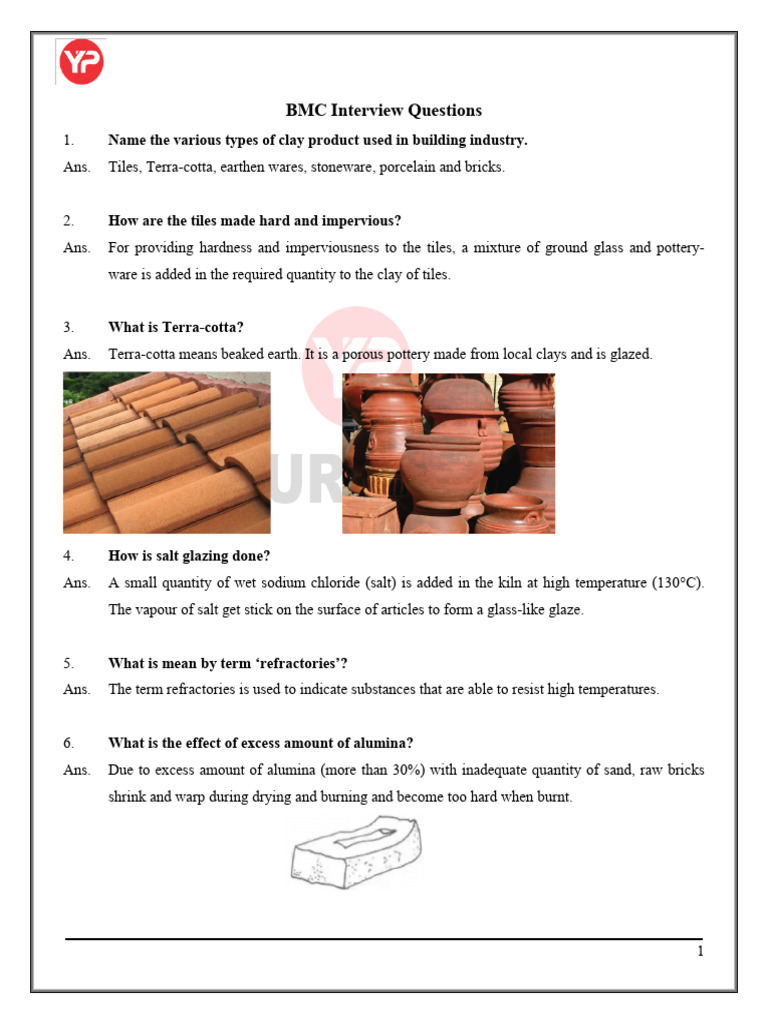 YP

BMC Interview Questions

1. Name the various types of clay product used in building industry.

Ans. Tiles, Terra-cotta, earthen wares, stoneware, porcelain and bricks.

2. How are the tiles made hard and impervious?

Ans. For providing hardness and imperviousness to the tiles, a mixture of ground glass and pottery-ware is added in the required quantity to the clay of tiles.

3. What is Terra-cotta?

Ans. Terra-cotta means beaked earth. It is a porous pottery made from local clays and is glazed.

4. How is salt glazing done?

Ans. A small quantity of wet sodium chloride (salt) is added in the kiln at high temperature (130°C). The vapour of salt get stick on the surface of articles to form a glass-like glaze.

5. What is mean by term 'refractories'?

Ans. The term refractories is used to indicate substances that are able to resist high temperatures.

6. What is the effect of excess amount of alumina?

Ans. Due to excess amount of alumina (more than 30%) with inadequate quantity of sand, raw bricks shrink and warp during drying and burning and become too hard when burnt.

1