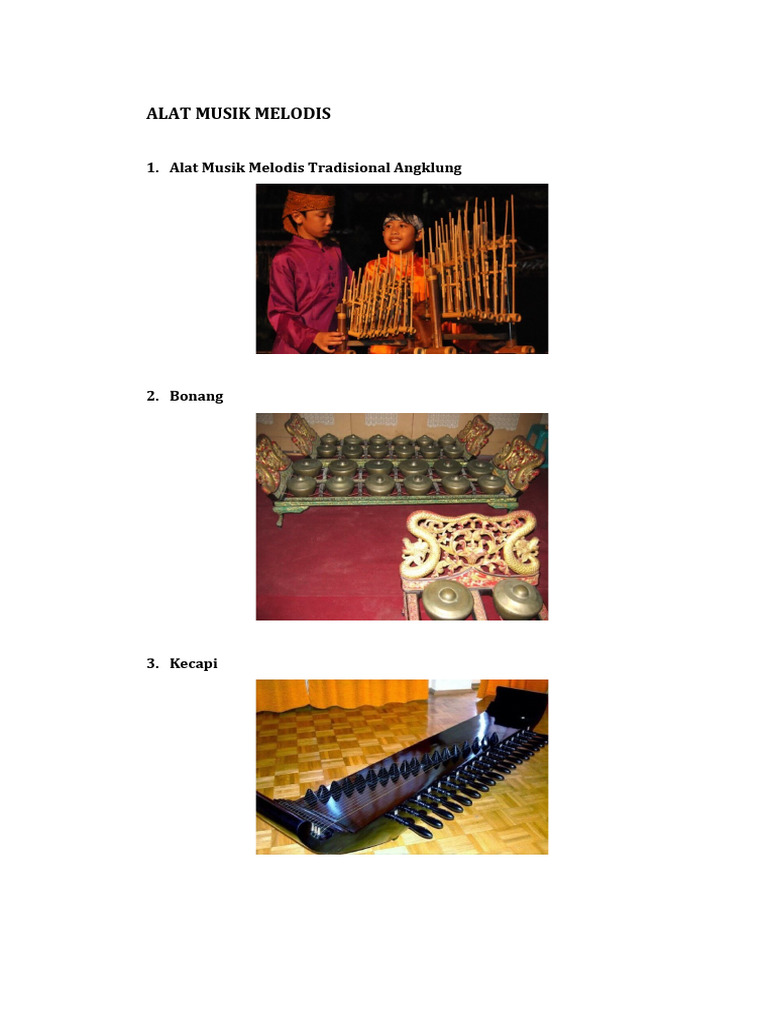 ALAT MUSIK MELODIS

1. Alat Musik Melodis Tradisional Angklung

2. Bonang

3. Kecapi