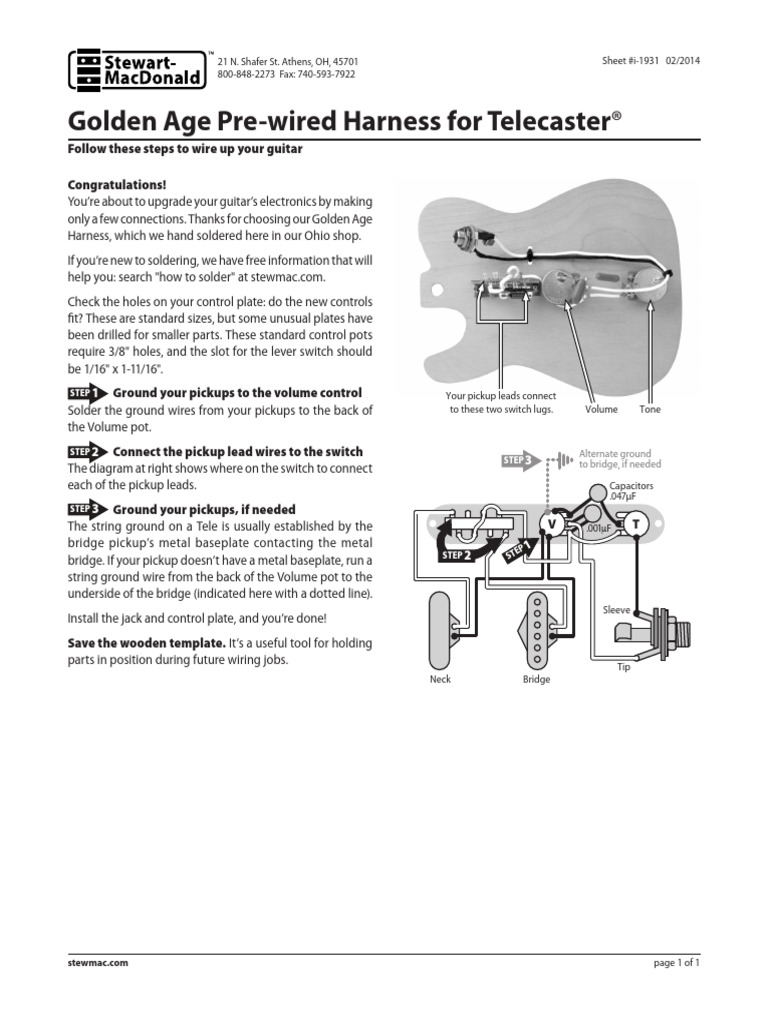 Stewart-MacDonald™

21 N. Shafer St. Athens, OH, 45701
800-848-2273 Fax: 740-593-7922

Sheet #i-1931 02/2014

Golden Age Pre-wired Harness for Telecaster®

Follow these steps to wire up your guitar

Congratulations!
You're about to upgrade your guitar's electronics by making only a few connections. Thanks for choosing our Golden Age Harness, which we hand soldered here in our Ohio shop.

If you're new to soldering, we have free information that will help you: search "how to solder" at stewmac.com.

Check the holes on your control plate: do the new controls fit? These are standard sizes, but some unusual plates have been drilled for smaller parts. These standard control pots require 3/8" holes, and the slot for the lever switch should be 1/16" x 1-11/16".

STEP 1 Ground your pickups to the volume control
Solder the ground wires from your pickups to the back of the Volume pot.

STEP 2 Connect the pickup lead wires to the switch
The diagram at right shows where on the switch to connect each of the pickup leads.

STEP 3 Ground your pickups, if needed
The string ground on a Tele is usually established by the bridge pickup's metal baseplate contacting the metal bridge. If your pickup doesn't have a metal baseplate, run a string ground wire from the back of the Volume pot to the underside of the bridge (indicated here with a dotted line).

Install the jack and control plate, and you're done!

Save the wooden template. It's a useful tool for holding parts in position during future wiring jobs.

Your pickup leads connect to these two switch lugs.

Volume

Tone

STEP 3 Alternate ground to bridge, if needed

Capacitors .047µF

.001µF

V

T

STEP 2

STEP 1

Sleeve

Tip

Neck

Bridge

stewmac.com

page 1 of 1