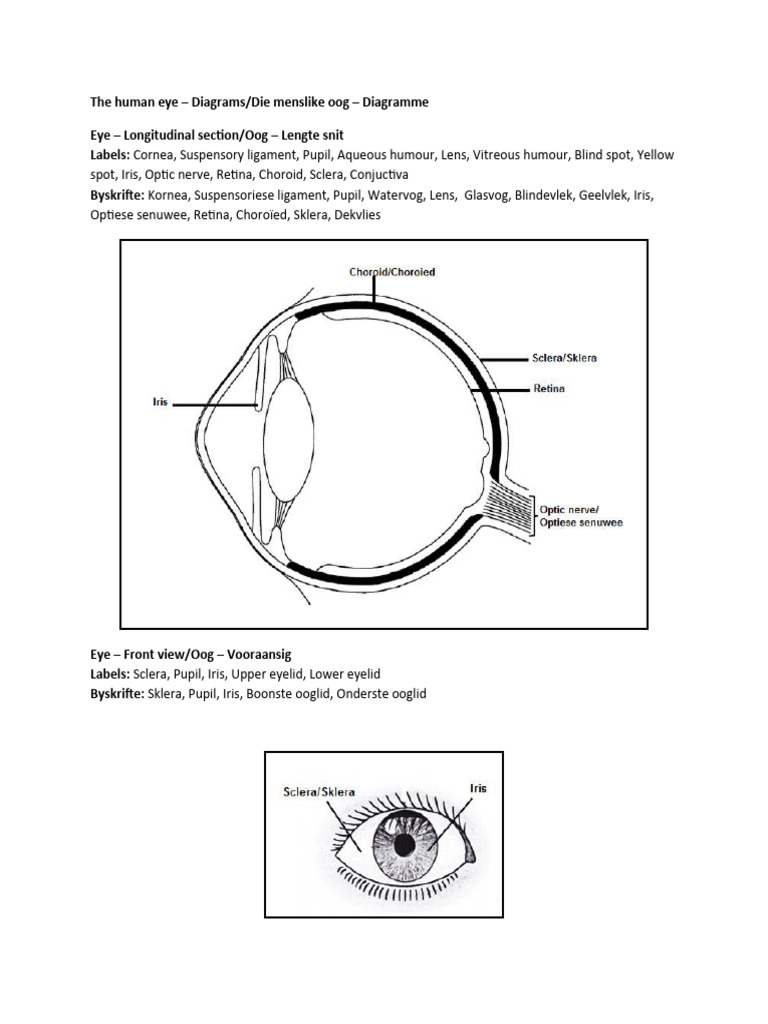 The human eye – Diagrams/Die menslike oog – Diagramme

Eye – Longitudinal section/Oog – Lengte snit
Labels: Cornea, Suspensory ligament, Pupil, Aqueous humour, Lens, Vitreous humour, Blind spot, Yellow spot, Iris, Optic nerve, Retina, Choroid, Sclera, Conjuctiva
Byskrifte: Kornea, Suspensoriese ligament, Pupil, Watervog, Lens, Glasvog, Blindevlek, Geelvlek, Iris, Optiese senuwee, Retina, Choroïed, Sklera, Dekvlies

Choroid/Choroïed
Sclera/Sklera
Retina
Iris
Optic nerve/
Optiese senuwee

Eye – Front view/Oog – Vooraansig
Labels: Sclera, Pupil, Iris, Upper eyelid, Lower eyelid
Byskrifte: Sklera, Pupil, Iris, Boonste ooglid, Onderste ooglid

Sclera/Sklera
Iris