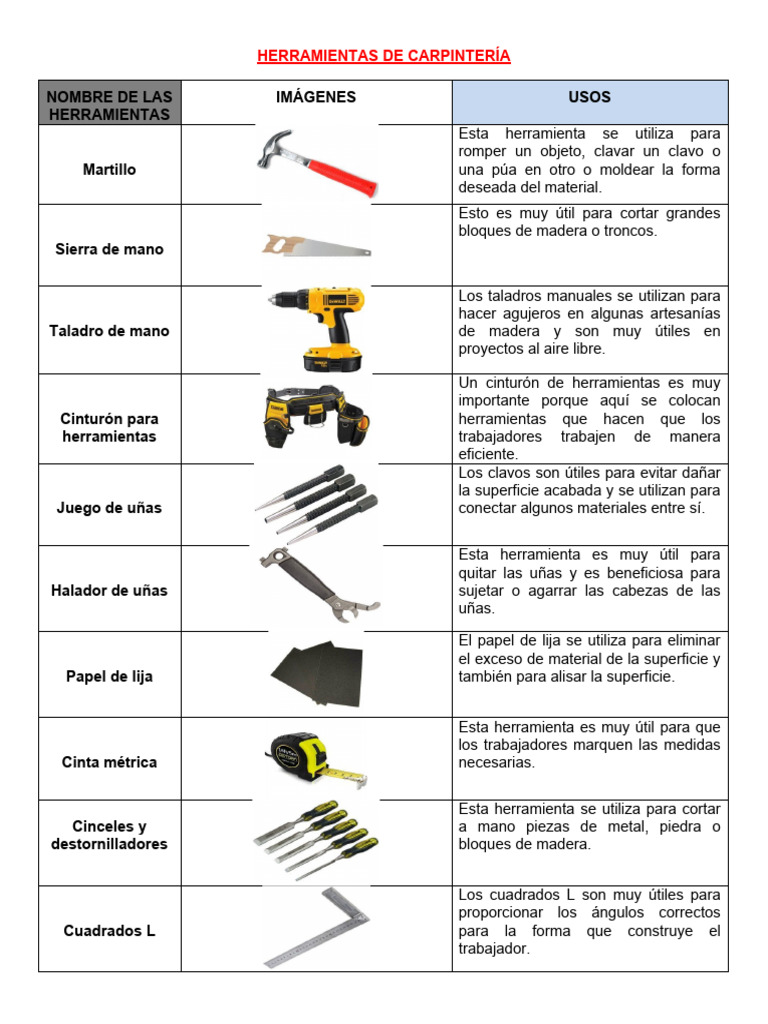 HERRAMIENTAS DE CARPINTERÍA

| NOMBRE DE LAS HERRAMIENTAS | IMÁGENES | USOS |
|---|---|---|
| Martillo | | Esta herramienta se utiliza para romper un objeto, clavar un clavo o una púa en otro o moldear la forma deseada del material. |
| Sierra de mano | | Esto es muy útil para cortar grandes bloques de madera o troncos. |
| Taladro de mano | | Los taladros manuales se utilizan para hacer agujeros en algunas artesanías de madera y son muy útiles en proyectos al aire libre. |
| Cinturón para herramientas | | Un cinturón de herramientas es muy importante porque aquí se colocan herramientas que hacen que los trabajadores trabajen de manera eficiente. |
| Juego de uñas | | Los clavos son útiles para evitar dañar la superficie acabada y se utilizan para conectar algunos materiales entre sí. |
| Halador de uñas | | Esta herramienta es muy útil para quitar las uñas y es beneficiosa para sujetar o agarrar las cabezas de las uñas. |
| Papel de lija | | El papel de lija se utiliza para eliminar el exceso de material de la superficie y también para alisar la superficie. |
| Cinta métrica | | Esta herramienta es muy útil para que los trabajadores marquen las medidas necesarias. |
| Cinceles y destornilladores | | Esta herramienta se utiliza para cortar a mano piezas de metal, piedra o bloques de madera. |
| Cuadrados L | | Los cuadrados L son muy útiles para proporcionar los ángulos correctos para la forma que construye el trabajador. |