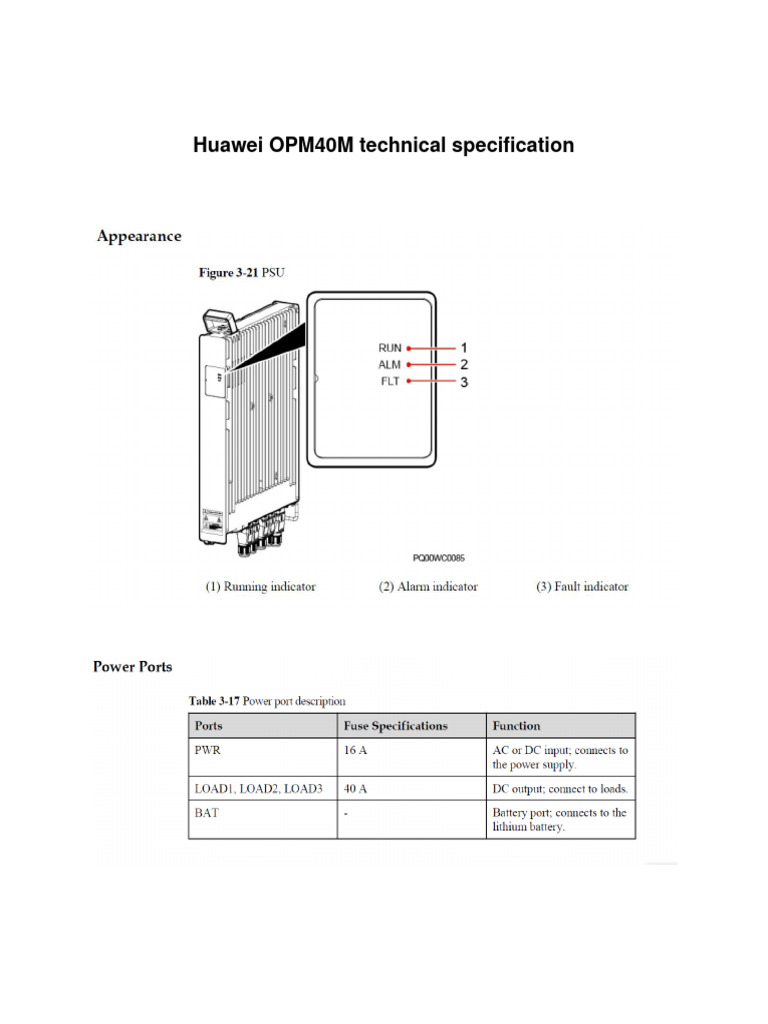 Huawei OPM40M technical specification

Appearance

Figure 3-21 PSU

RUN 1
ALM 2
FLT 3

PQ00WC0085

(1) Running indicator (2) Alarm indicator (3) Fault indicator

Power Ports

Table 3-17 Power port description

| Ports | Fuse Specifications | Function |
|---|---|---|
| PWR | 16 A | AC or DC input; connects to the power supply. |
| LOAD1, LOAD2, LOAD3 | 40 A | DC output; connect to loads. |
| BAT | - | Battery port; connects to the lithium battery. |