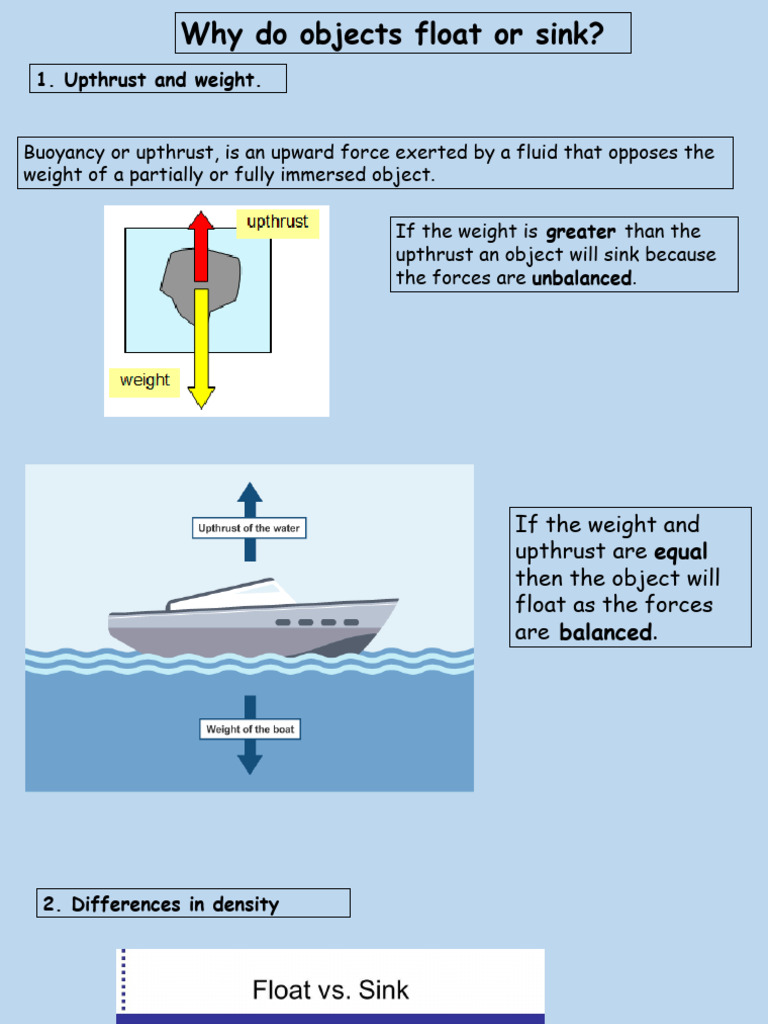 Why do objects float or sink?

1. Upthrust and weight.

Buoyancy or upthrust, is an upward force exerted by a fluid that opposes the weight of a partially or fully immersed object.

upthrust

weight

If the weight is greater than the upthrust an object will sink because the forces are unbalanced.

Upthrust of the water

Weight of the boat

If the weight and upthrust are equal then the object will float as the forces are balanced.

2. Differences in density

Float vs. Sink