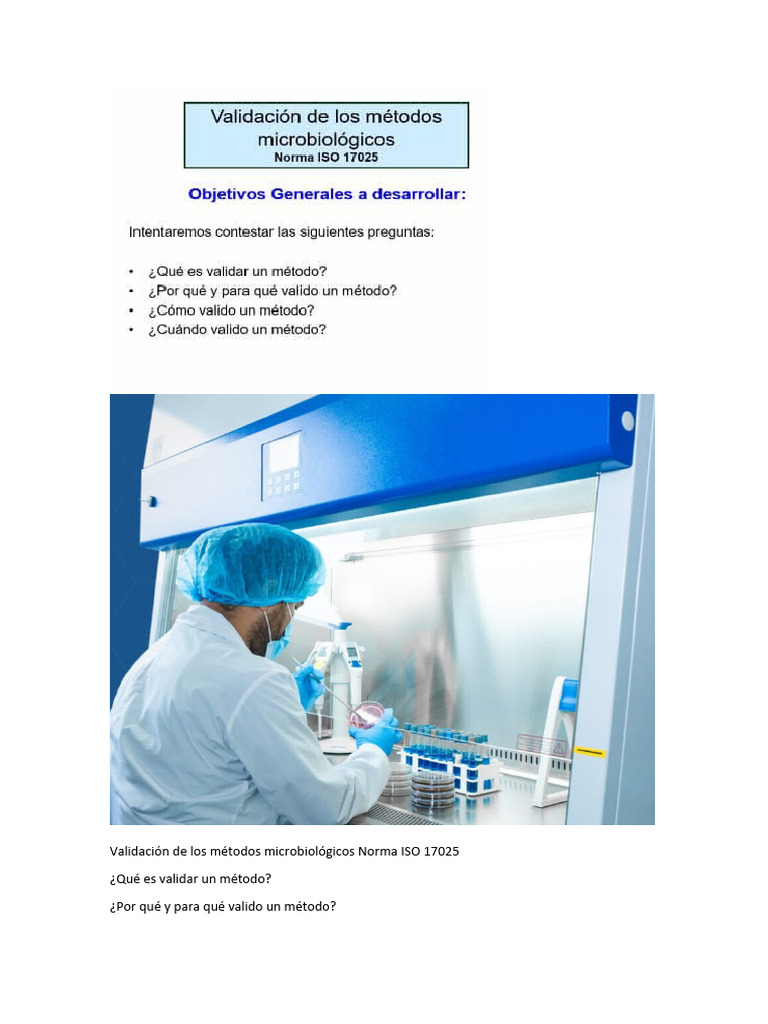 Validación de los métodos microbiológicos
Norma ISO 17025

Objetivos Generales a desarrollar:

Intentaremos contestar las siguientes preguntas:

• ¿Qué es validar un método?
• ¿Por qué y para qué valido un método?
• ¿Cómo valido un método?
• ¿Cuándo valido un método?

Validación de los métodos microbiológicos Norma ISO 17025

¿Qué es validar un método?

¿Por qué y para qué valido un método?