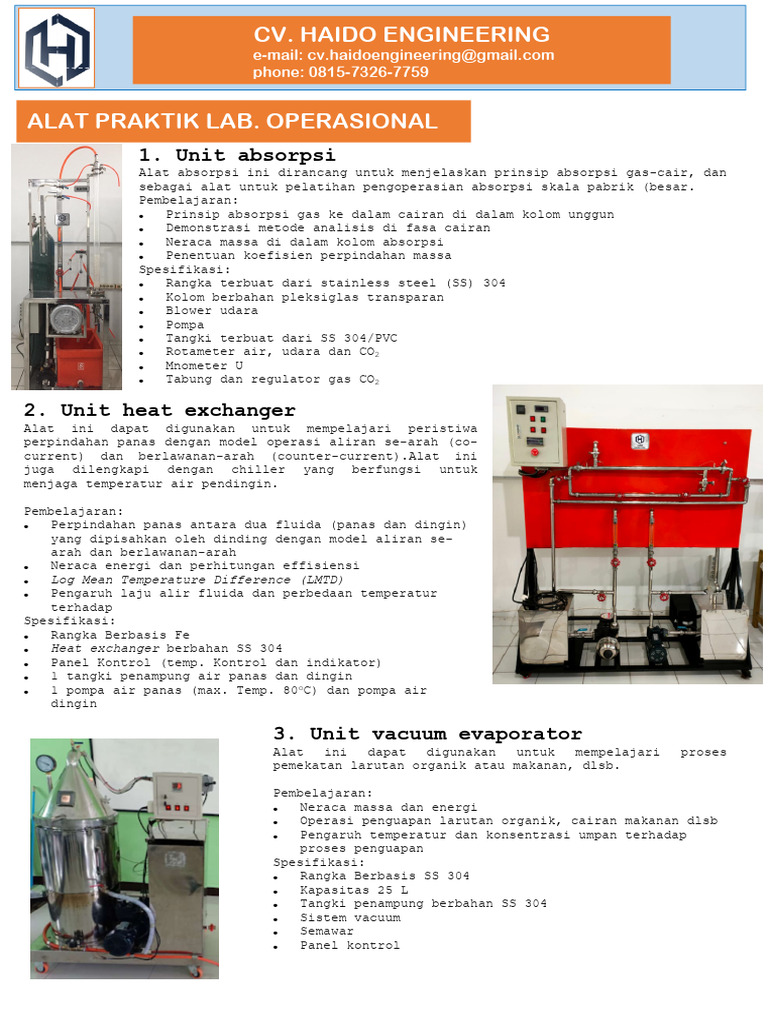 CV. HAIDO ENGINEERING
e-mail: cv.haidoengineering@gmail.com
phone: 0815-7326-7759

ALAT PRAKTIK LAB. OPERASIONAL

1. Unit absorpsi

Alat absorpsi ini dirancang untuk menjelaskan prinsip absorpsi gas-cair, dan sebagai alat untuk pelatihan pengoperasian absorpsi skala pabrik (besar.
Pembelajaran:
- Prinsip absorpsi gas ke dalam cairan di dalam kolom unggun
- Demonstrasi metode analisis di fasa cairan
- Neraca massa di dalam kolom absorpsi
- Penentuan koefisien perpindahan massa

Spesifikasi:
- Rangka terbuat dari stainless steel (SS) 304
- Kolom berbahan pleksiglas transparan
- Blower udara
- Pompa
- Tangki terbuat dari SS 304/PVC
- Rotameter air, udara dan $CO_2$
- Mnometer U
- Tabung dan regulator gas $CO_2$

2. Unit heat exchanger

Alat ini dapat digunakan untuk mempelajari peristiwa perpindahan panas dengan model operasi aliran se-arah (co-current) dan berlawanan-arah (counter-current).Alat ini juga dilengkapi dengan chiller yang berfungsi untuk menjaga temperatur air pendingin.

Pembelajaran:
- Perpindahan panas antara dua fluida (panas dan dingin) yang dipisahkan oleh dinding dengan model aliran se-arah dan berlawanan-arah
- Neraca energi dan perhitungan effisiensi
- Log Mean Temperature Difference (LMTD)
- Pengaruh laju alir fluida dan perbedaan temperatur terhadap

Spesifikasi:
- Rangka Berbasis Fe
- Heat exchanger berbahan SS 304
- Panel Kontrol (temp. Kontrol dan indikator)
- 1 tangki penampung air panas dan dingin
- 1 pompa air panas (max. Temp. 80°C) dan pompa air dingin

3. Unit vacuum evaporator

Alat ini dapat digunakan untuk mempelajari proses pemekatan larutan organik atau makanan, dlsb.

Pembelajaran:
- Neraca massa dan energi
- Operasi penguapan larutan organik, cairan makanan dlsb
- Pengaruh temperatur dan konsentrasi umpan terhadap proses penguapan

Spesifikasi:
- Rangka Berbasis SS 304
- Kapasitas 25 L
- Tangki penampung berbahan SS 304
- Sistem vacuum
- Semawar
- Panel kontrol